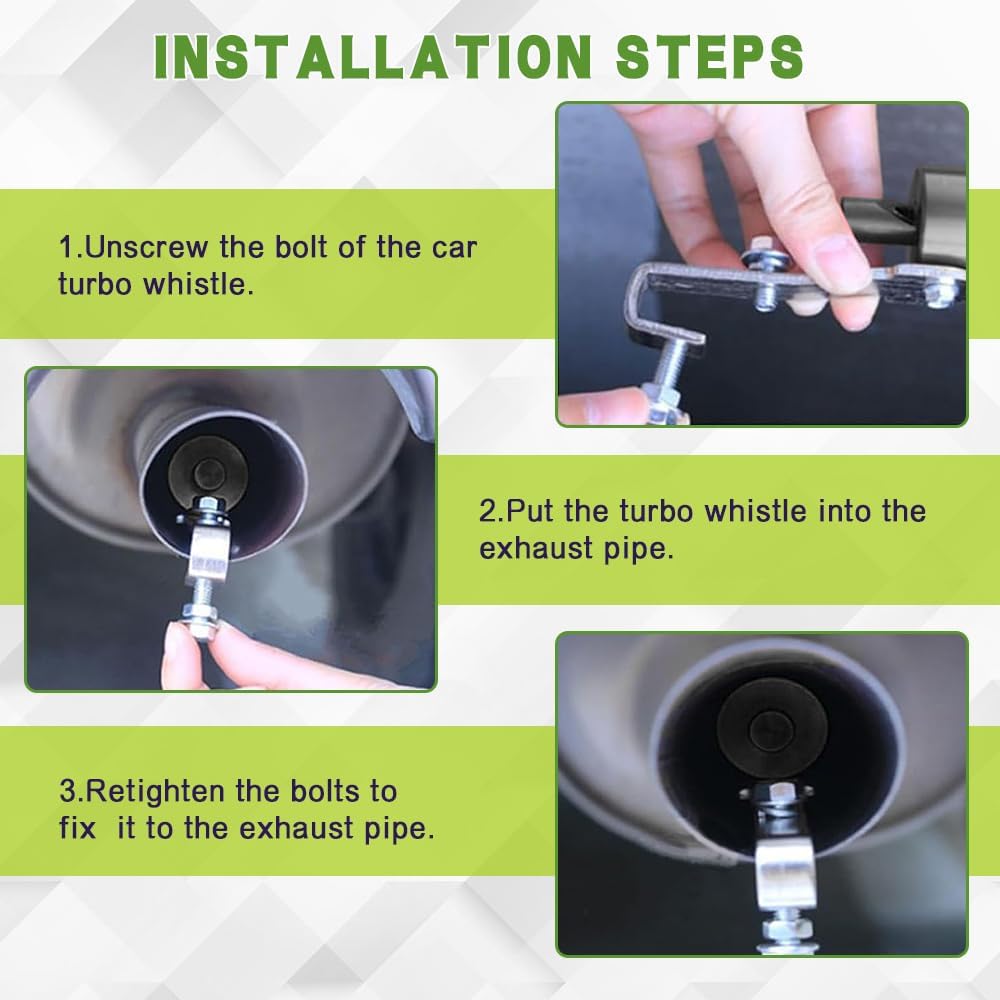 INSTALLATION STEPS

1.Unscrew the bolt of the car turbo whistle.

2.Put the turbo whistle into the exhaust pipe.

3.Retighten the bolts to fix it to the exhaust pipe.