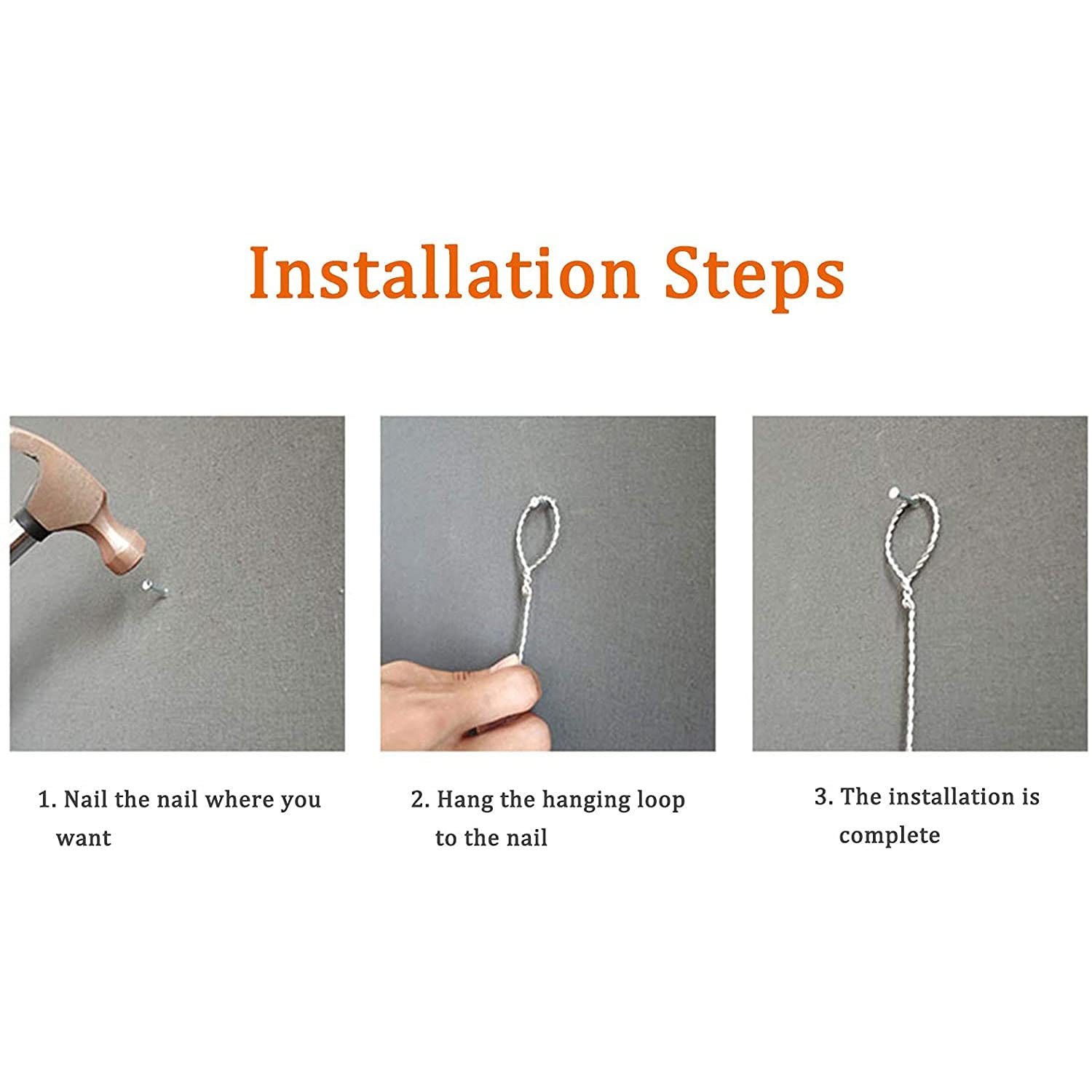 Installation Steps

1. Nail the nail where you want

2. Hang the hanging loop to the nail

3. The installation is complete