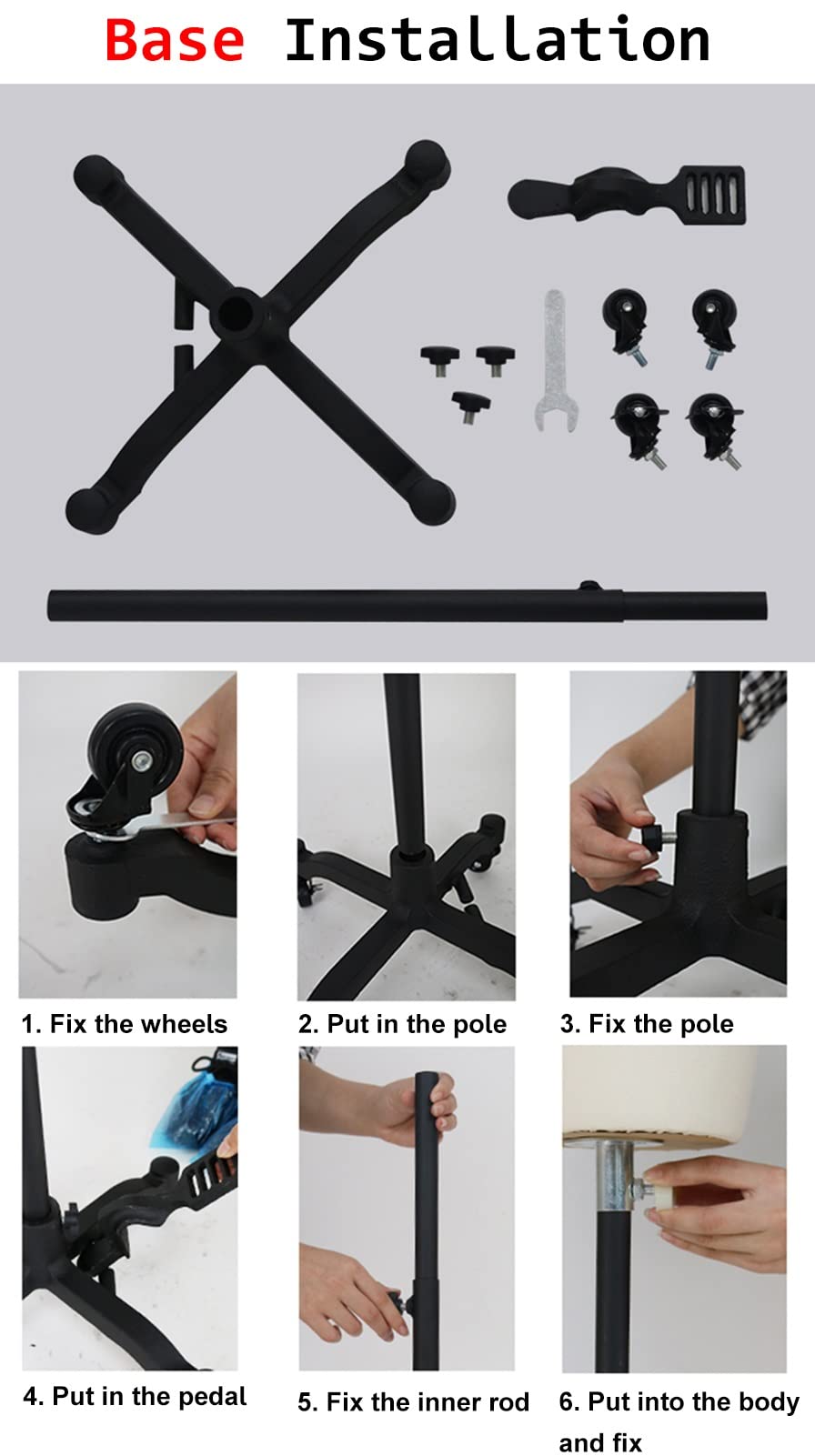 Base Installation

1. Fix the wheels

2. Put in the pole

3. Fix the pole

4. Put in the pedal

5. Fix the inner rod

6. Put into the body and fix