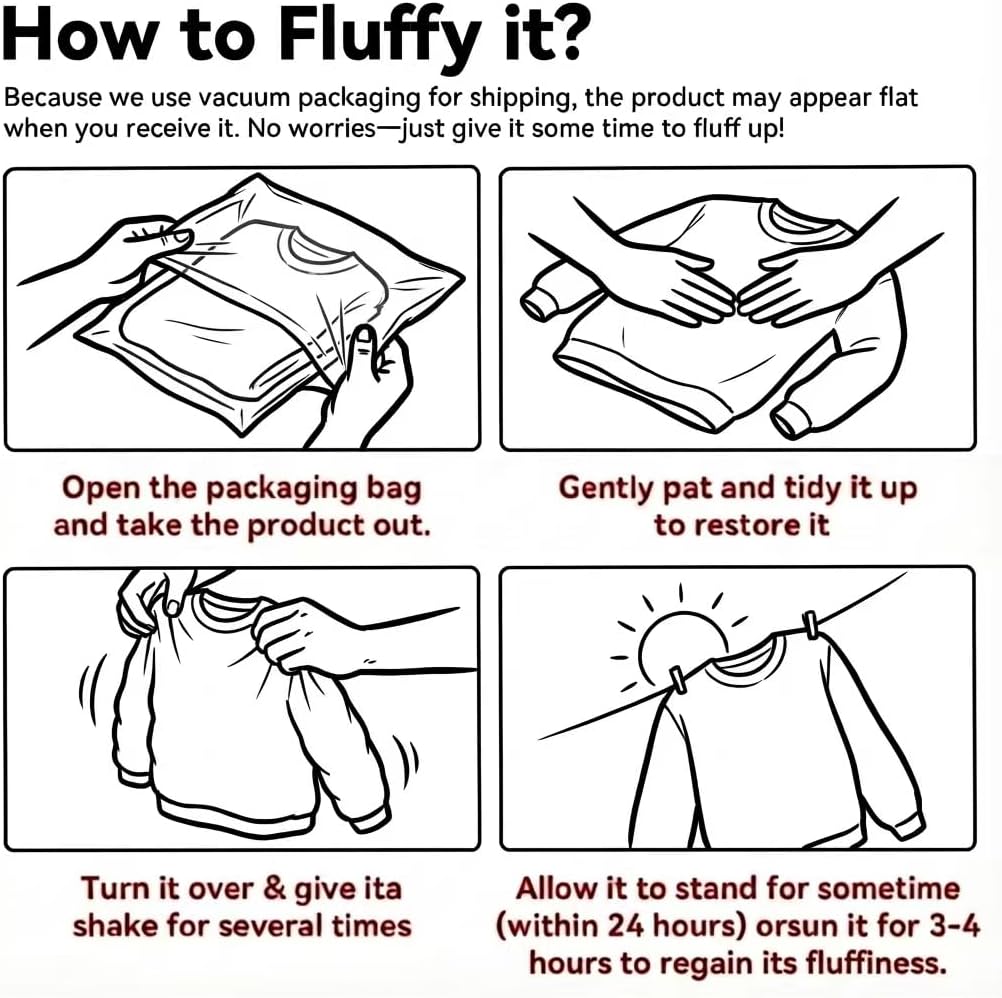 How to Fluffy it?

Because we use vacuum packaging for shipping, the product may appear flat when you receive it. No worries—just give it some time to fluff up!

Open the packaging bag and take the product out.

Gently pat and tidy it up to restore it

Turn it over & give ita shake for several times

Allow it to stand for sometime (within 24 hours) orsun it for 3-4 hours to regain its fluffiness.