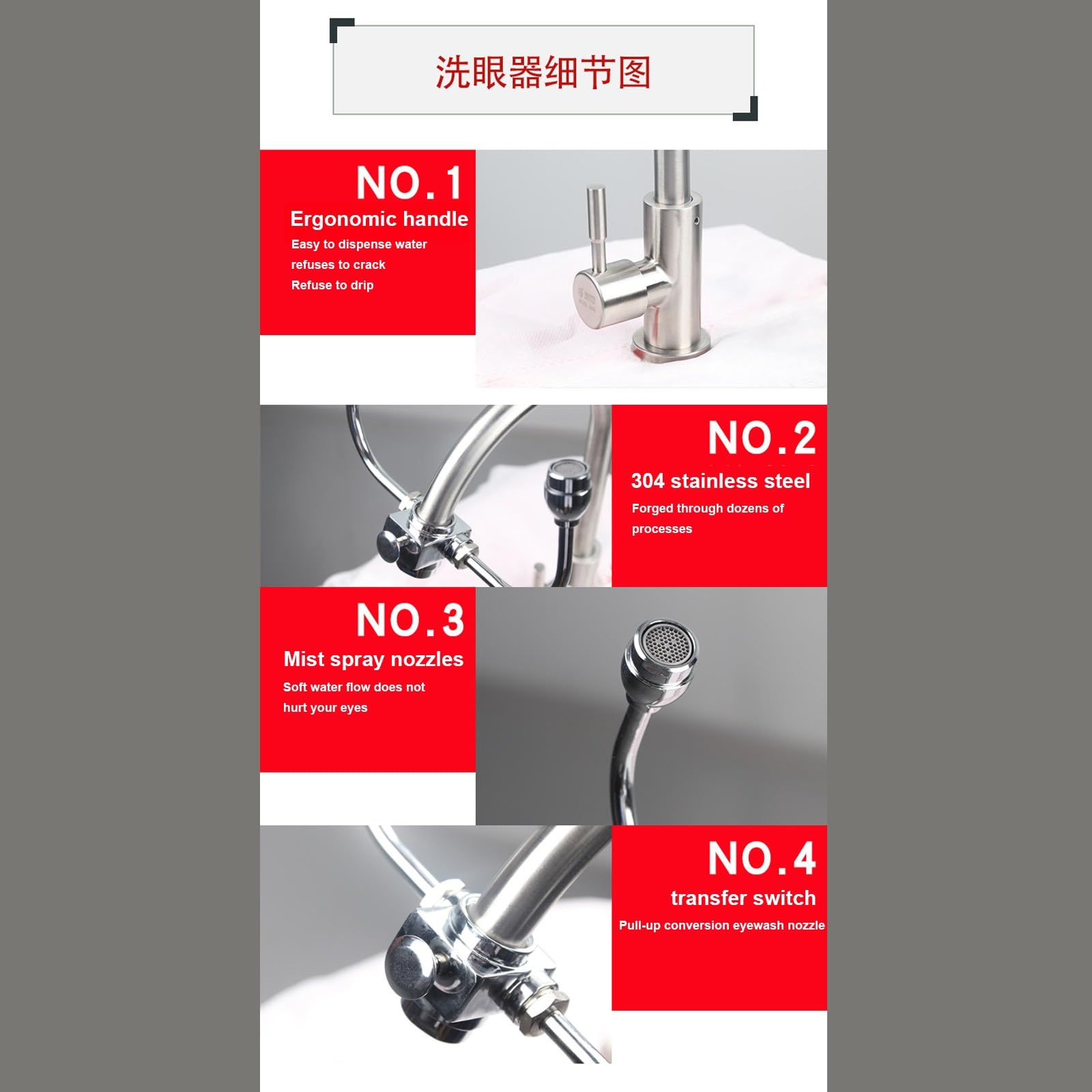 洗眼器细节图

NO.1
Ergonomic handle
Easy to dispense water
refuses to crack
Refuse to drip

NO.2
304 stainless steel
Forged through dozens of processes

NO.3
Mist spray nozzles
Soft water flow does not hurt your eyes

NO.4
transfer switch
Pull-up conversion eyewash nozzle