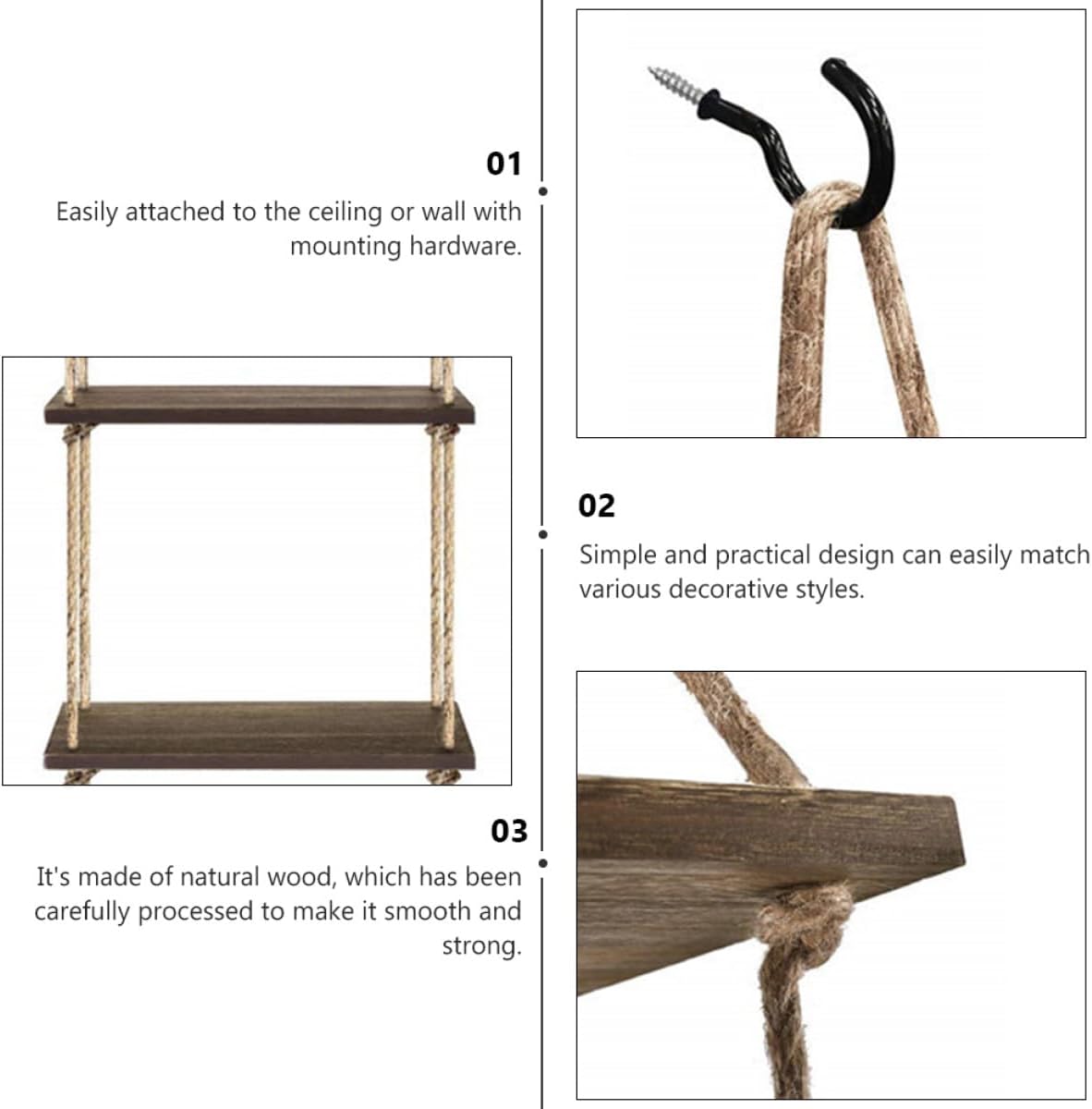 01

Easily attached to the ceiling or wall with mounting hardware.

02

Simple and practical design can easily match various decorative styles.

03

It's made of natural wood, which has been carefully processed to make it smooth and strong.