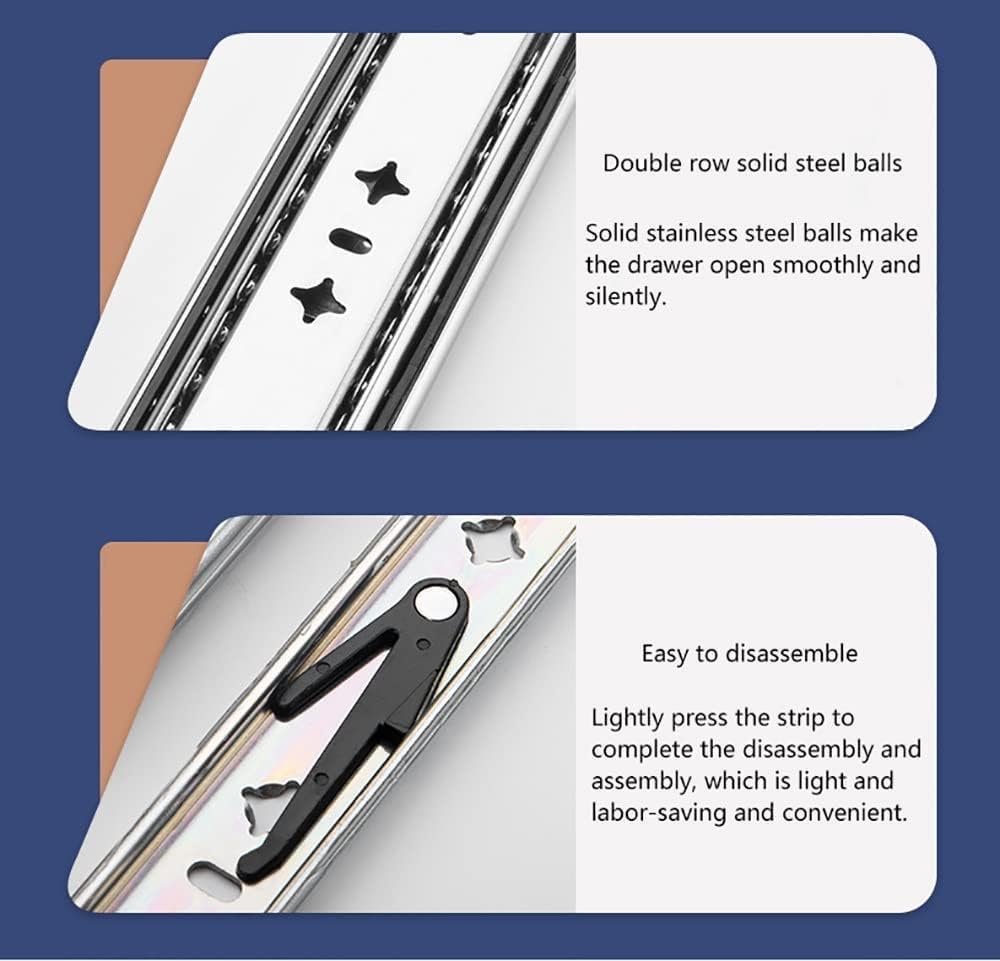 Double row solid steel balls

Solid stainless steel balls make the drawer open smoothly and silently.

Easy to disassemble

Lightly press the strip to complete the disassembly and assembly, which is light and labor-saving and convenient.