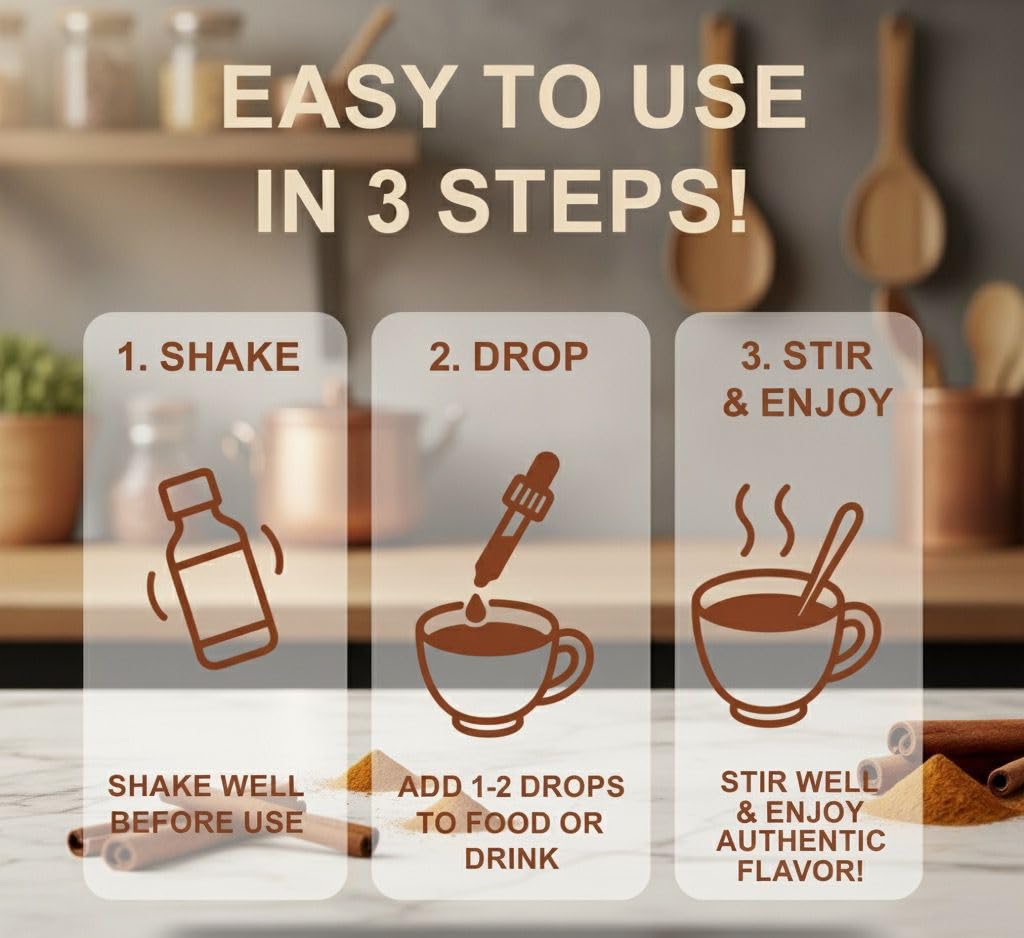 EASY TO USE IN 3 STEPS!

1. SHAKE

SHAKE WELL BEFORE USE

2. DROP

ADD 1-2 DROPS TO FOOD OR DRINK

3. STIR & ENJOY

STIR WELL & ENJOY AUTHENTIC FLAVOR!