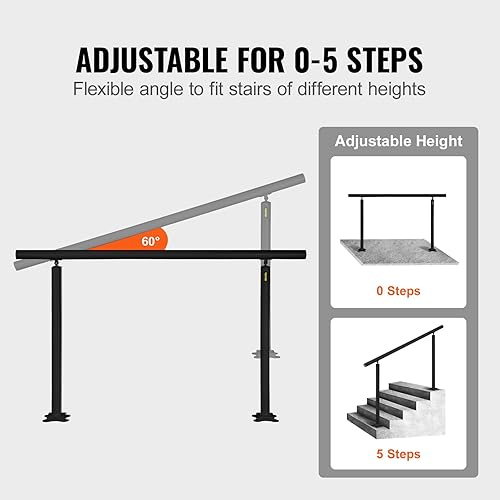 ADJUSTABLE FOR 0-5 STEPS
Flexible angle to fit stairs of different heights

60°

Adjustable Height

0 Steps

5 Steps