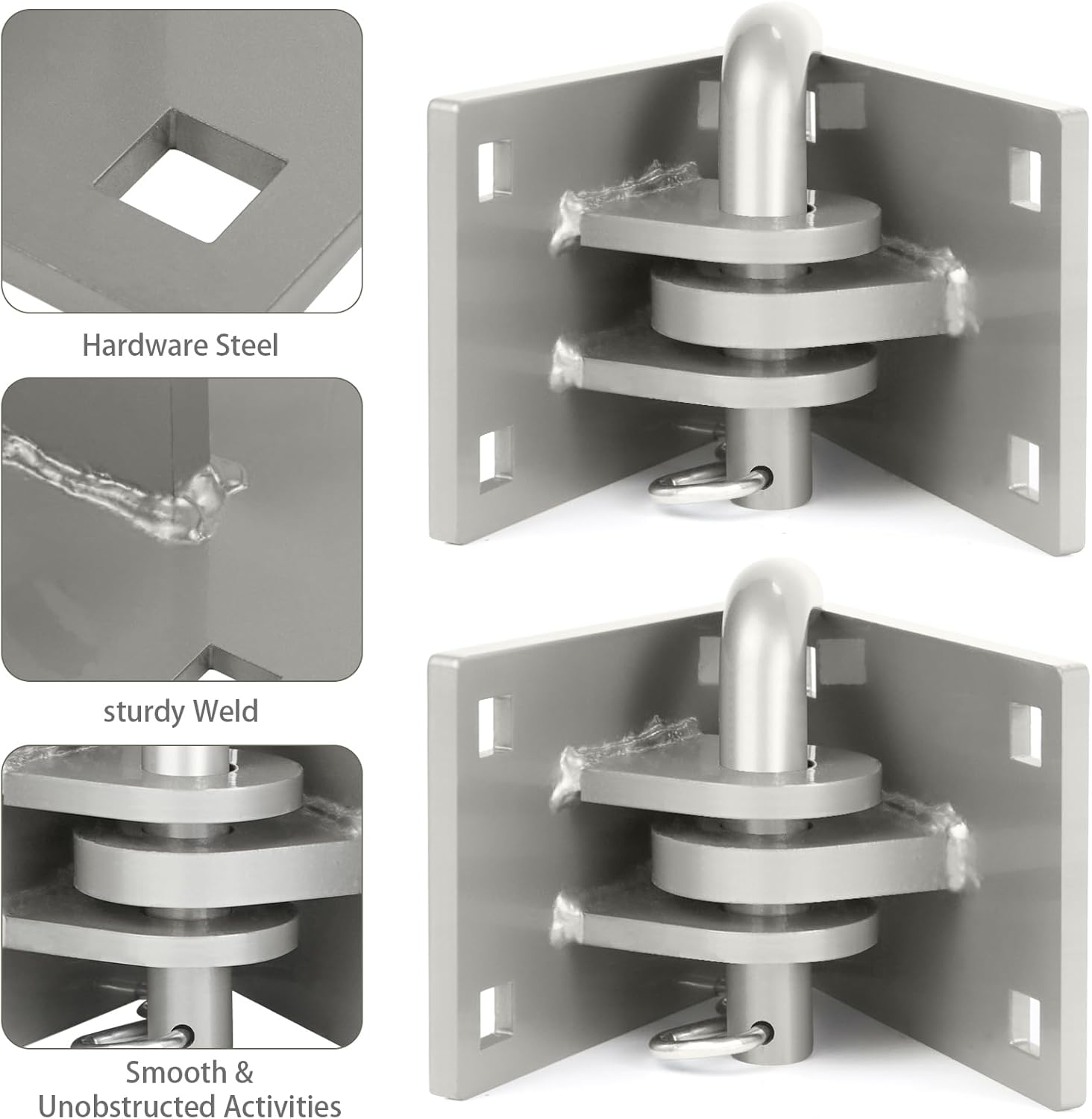 Hardware Steel

sturdy Weld

Smooth & Unobstructed Activities