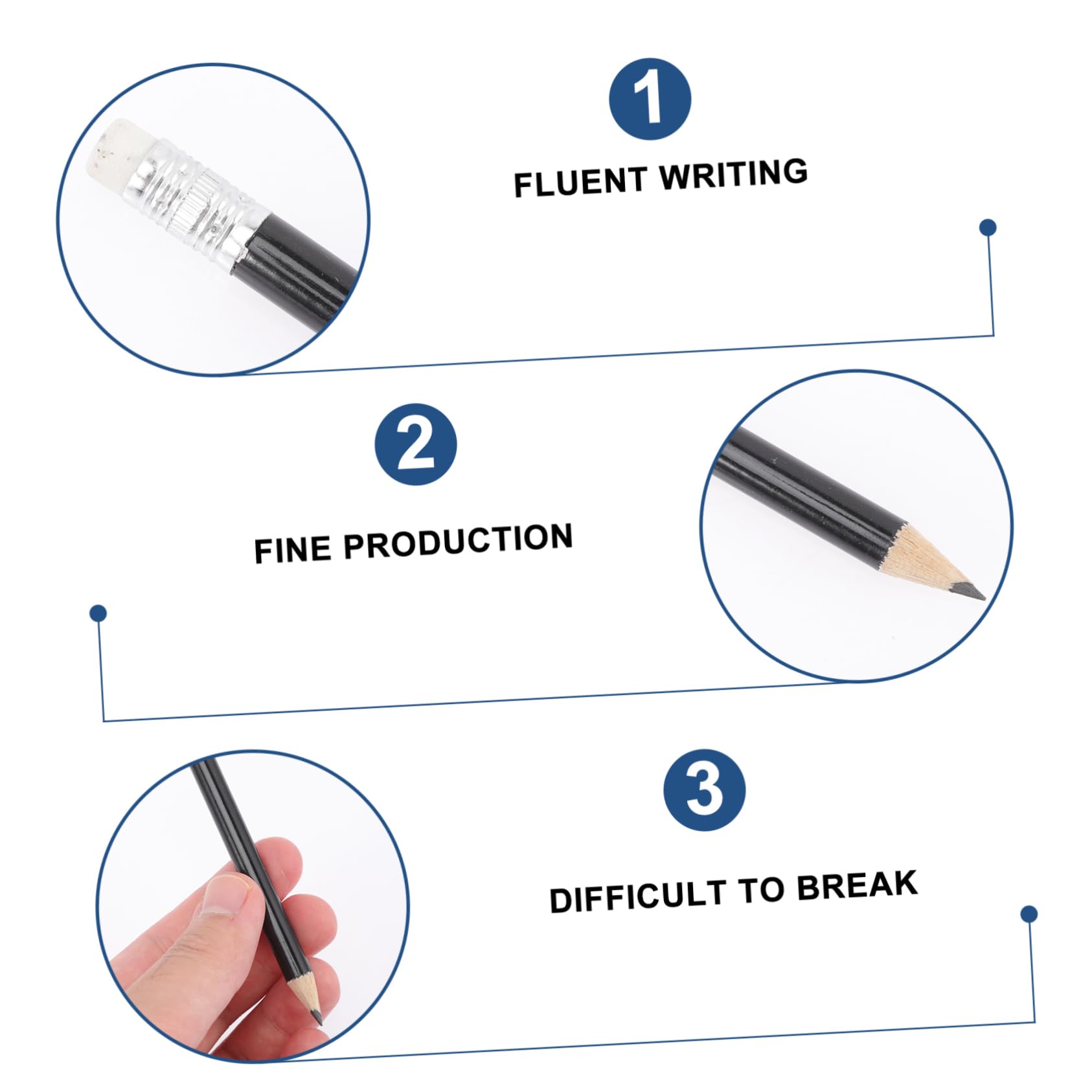 1

FLUENT WRITING

2

FINE PRODUCTION

3

DIFFICULT TO BREAK