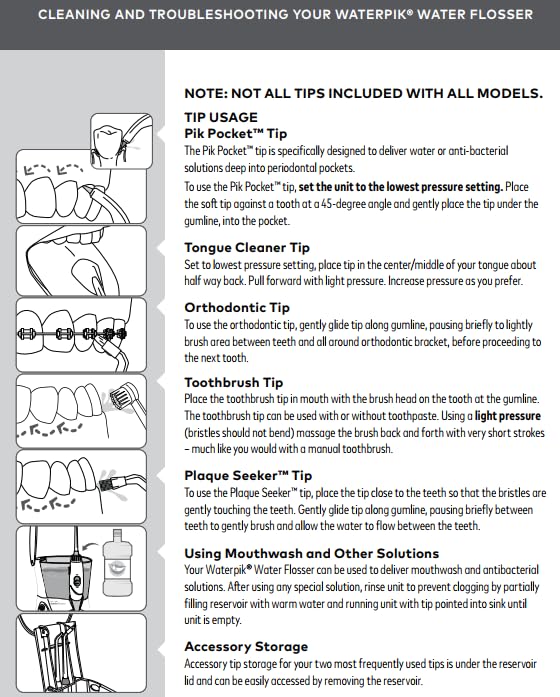 CLEANING AND TROUBLESHOOTING YOUR WATERPIK® WATER FLOSSER

NOTE: NOT ALL TIPS INCLUDED WITH ALL MODELS.

TIP USAGE
Pik Pocket™ Tip
The Pik Pocket™ tip is specifically designed to deliver water or anti-bacterial solutions deep into periodontal pockets.

To use the Pik Pocket™ tip, set the unit to the lowest pressure setting. Place the soft tip against a tooth at a 45-degree angle and gently place the tip under the gumline, into the pocket.

Tongue Cleaner Tip
Set to lowest pressure setting, place tip in the center/middle of your tongue about half way back. Pull forward with light pressure. Increase pressure as you prefer.

Orthodontic Tip
To use the orthodontic tip, gently glide tip along gumline, pausing briefly to lightly brush area between teeth and all around orthodontic bracket, before proceeding to the next tooth.

Toothbrush Tip
Place the toothbrush tip in mouth with the brush head on the tooth at the gumline. The toothbrush tip can be used with or without toothpaste. Using a light pressure (bristles should not bend) massage the brush back and forth with very short strokes – much like you would with a manual toothbrush.

Plaque Seeker™ Tip
To use the Plaque Seeker™ tip, place the tip close to the teeth so that the bristles are gently touching the teeth. Gently glide tip along gumline, pausing briefly between teeth to gently brush and allow the water to flow between the teeth.

Using Mouthwash and Other Solutions
Your Waterpik® Water Flosser can be used to deliver mouthwash and antibacterial solutions. After using any special solution, rinse unit to prevent clogging by partially filling reservoir with warm water and running unit with tip pointed into sink until unit is empty.

Accessory Storage
Accessory tip storage for your two most frequently used tips is under the reservoir lid and can be easily accessed by removing the reservoir.