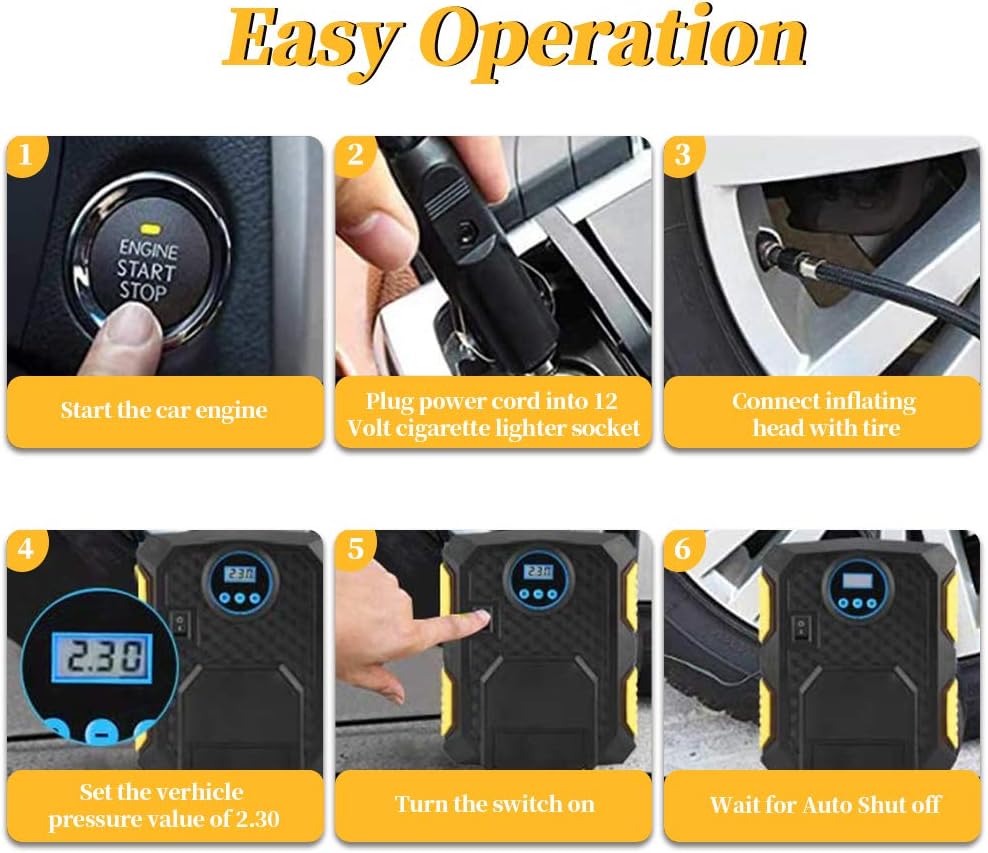 Easy Operation

1

ENGINE START STOP

Start the car engine

2

Plug power cord into 12 Volt cigarette lighter socket

3

Connect inflating head with tire

4

2.30

2.30

Set the verhicle pressure value of 2.30

5

2.30

Turn the switch on

6

Wait for Auto Shut off