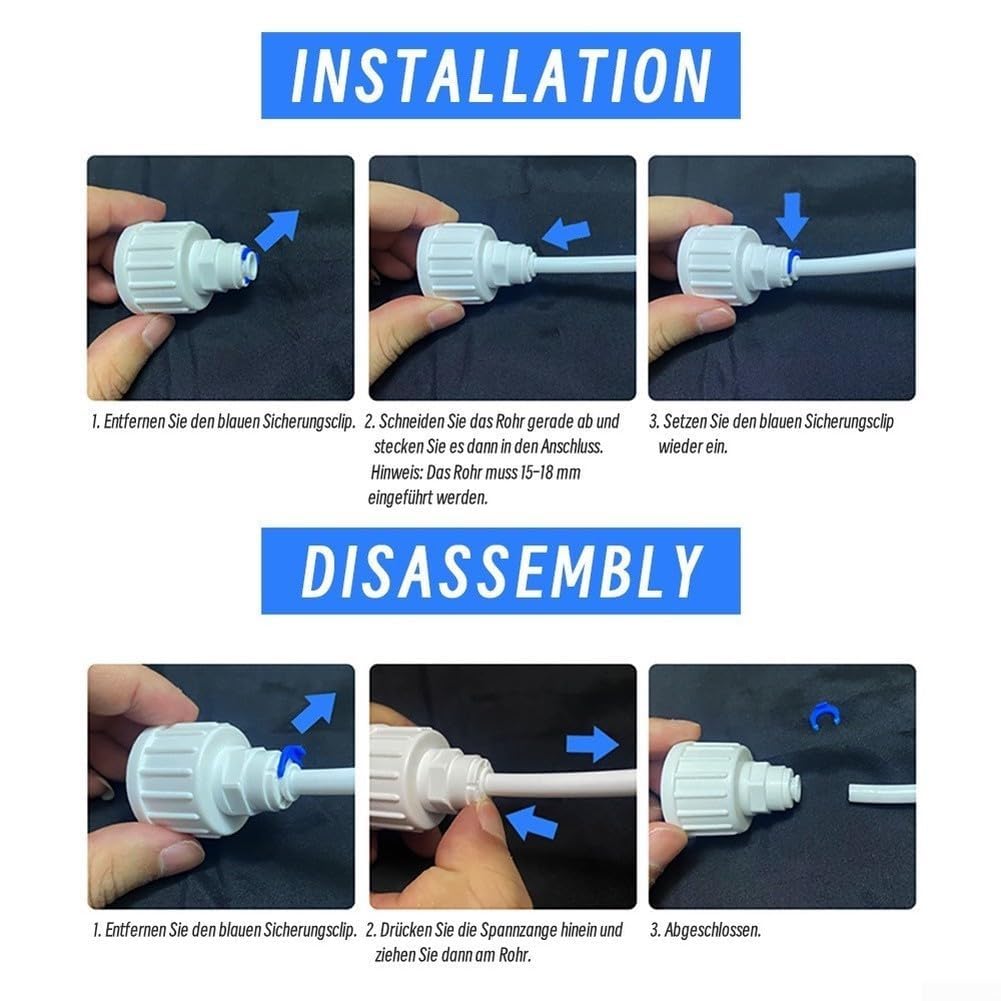 INSTALLATION

1. Entfernen Sie den blauen Sicherungsclip.

2. Schneiden Sie das Rohr gerade ab und stecken Sie es dann in den Anschluss. Hinweis: Das Rohr muss 15-18 mm eingeführt werden.

3. Setzen Sie den blauen Sicherungsclip wieder ein.

DISASSEMBLY

1. Entfernen Sie den blauen Sicherungsclip.

2. Drücken Sie die Spannzange hinein und ziehen Sie dann am Rohr.

3. Abgeschlossen.