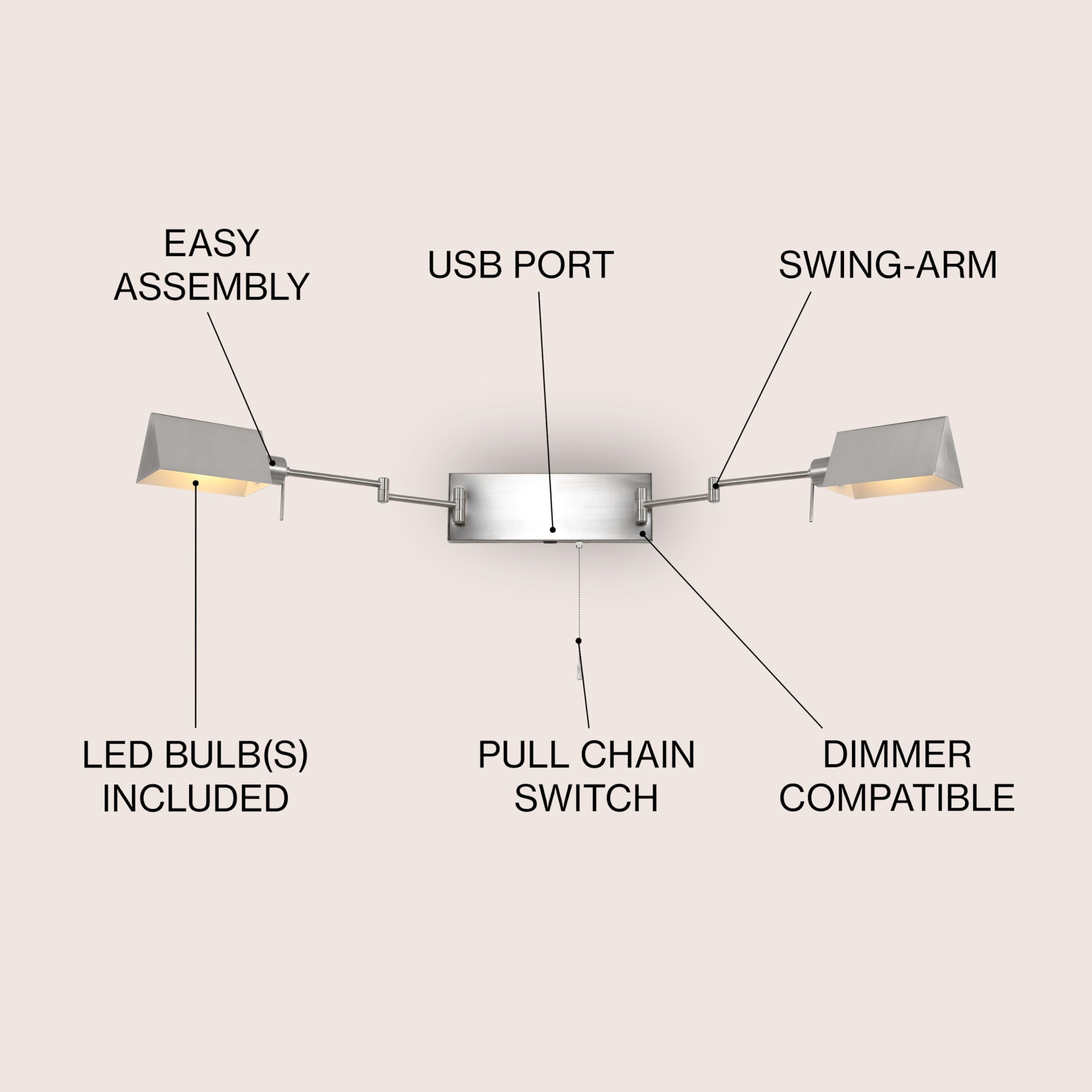 EASY ASSEMBLY

USB PORT

SWING-ARM

LED BULB(S) INCLUDED

PULL CHAIN SWITCH

DIMMER COMPATIBLE