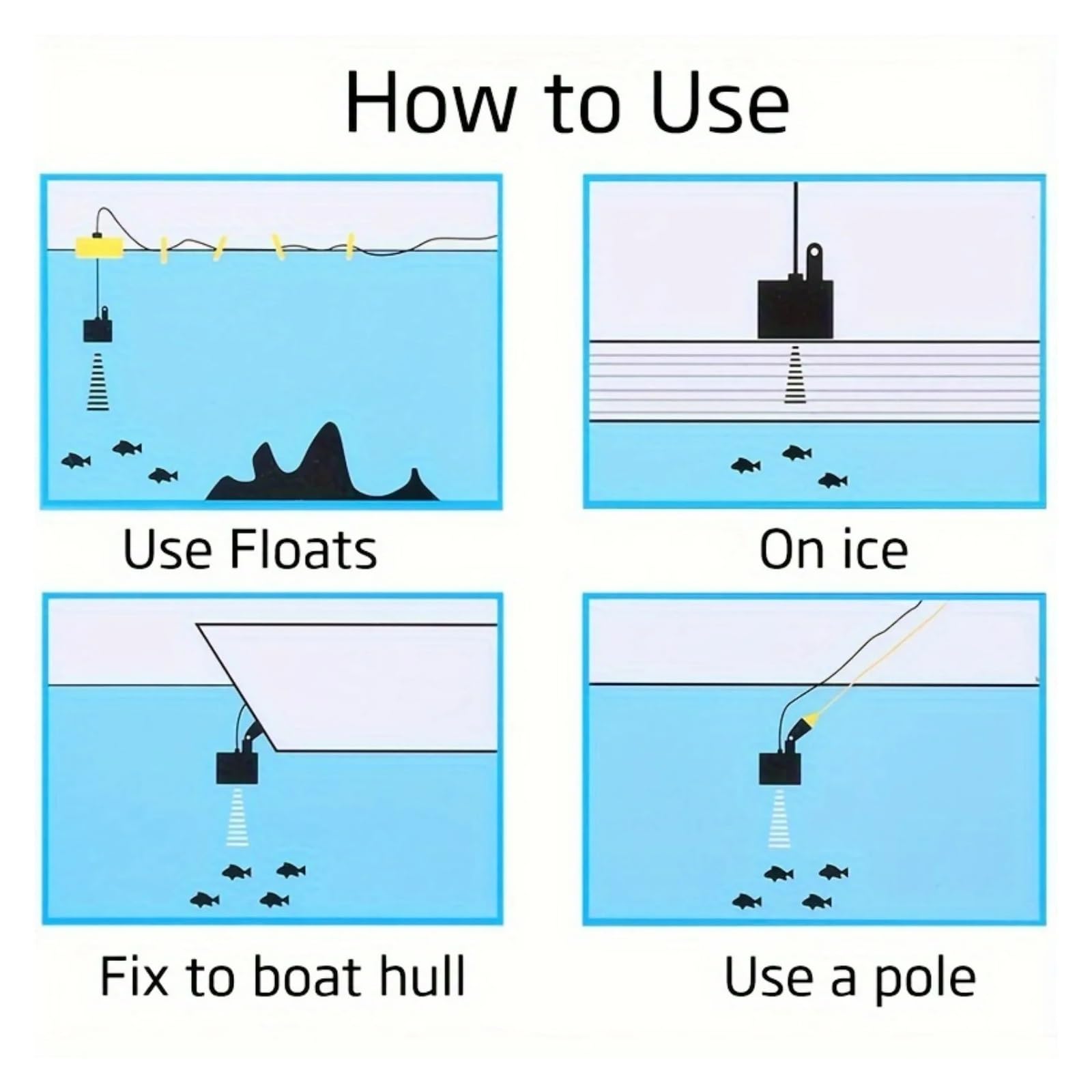 How to Use

Use Floats

On ice

Fix to boat hull

Use a pole