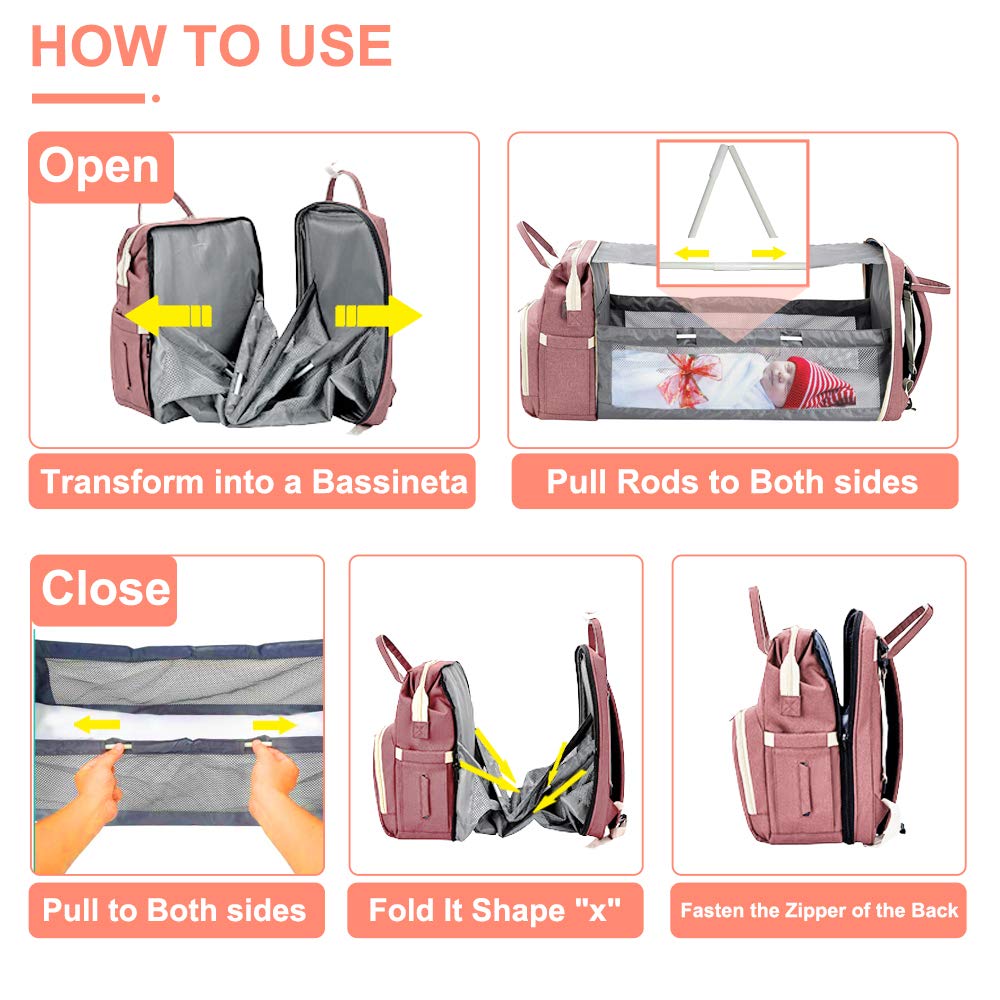 HOW TO USE

Open

Transform into a Bassineta

Pull Rods to Both sides

Close

Pull to Both sides

Fold It Shape "x"

Fasten the Zipper of the Back