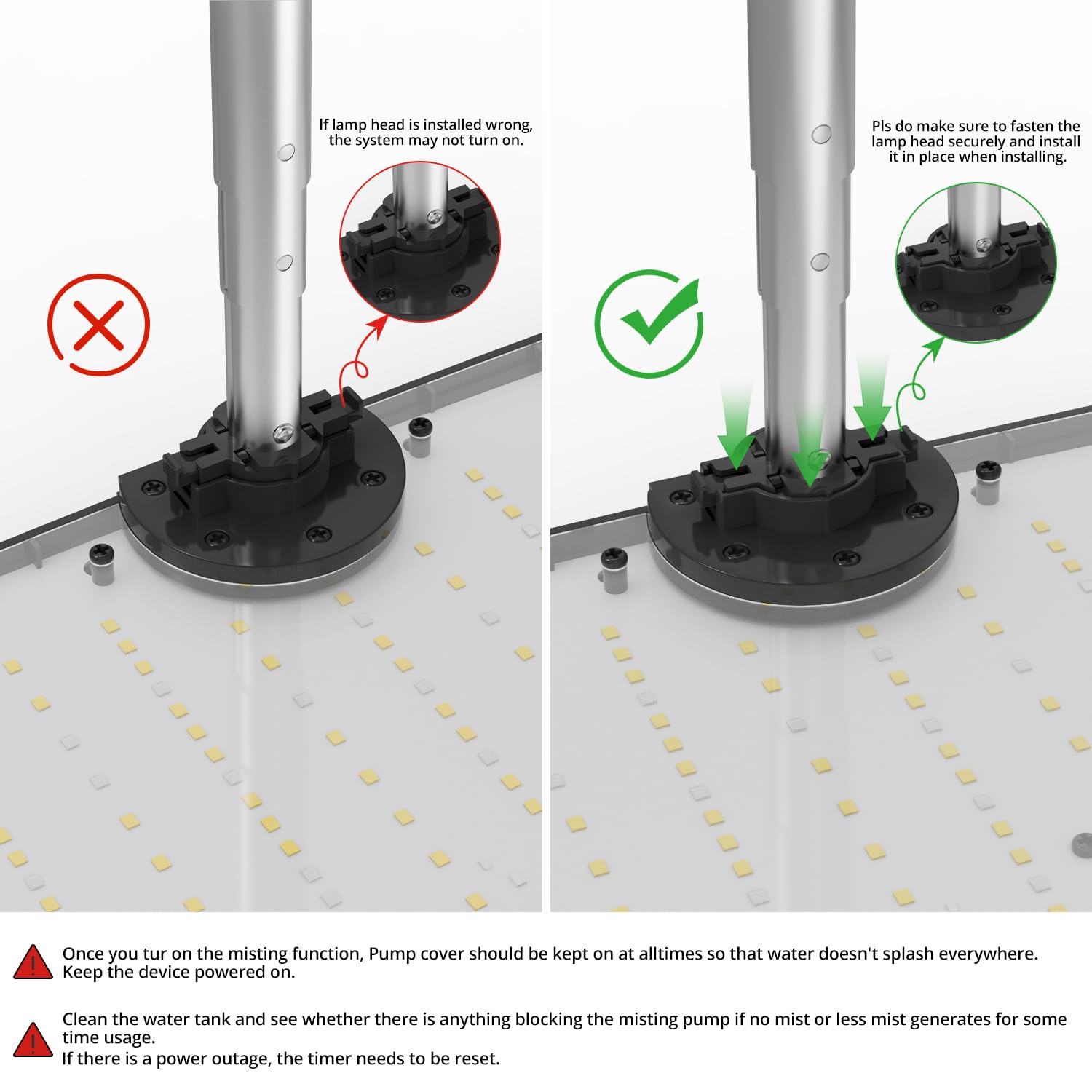 If lamp head is installed wrong, the system may not turn on.

Pls do make sure to fasten the lamp head securely and install it in place when installing.

Once you tur on the misting function, Pump cover should be kept on at alltimes so that water doesn't splash everywhere. Keep the device powered on.

Clean the water tank and see whether there is anything blocking the misting pump if no mist or less mist generates for some time usage.
If there is a power outage, the timer needs to be reset.