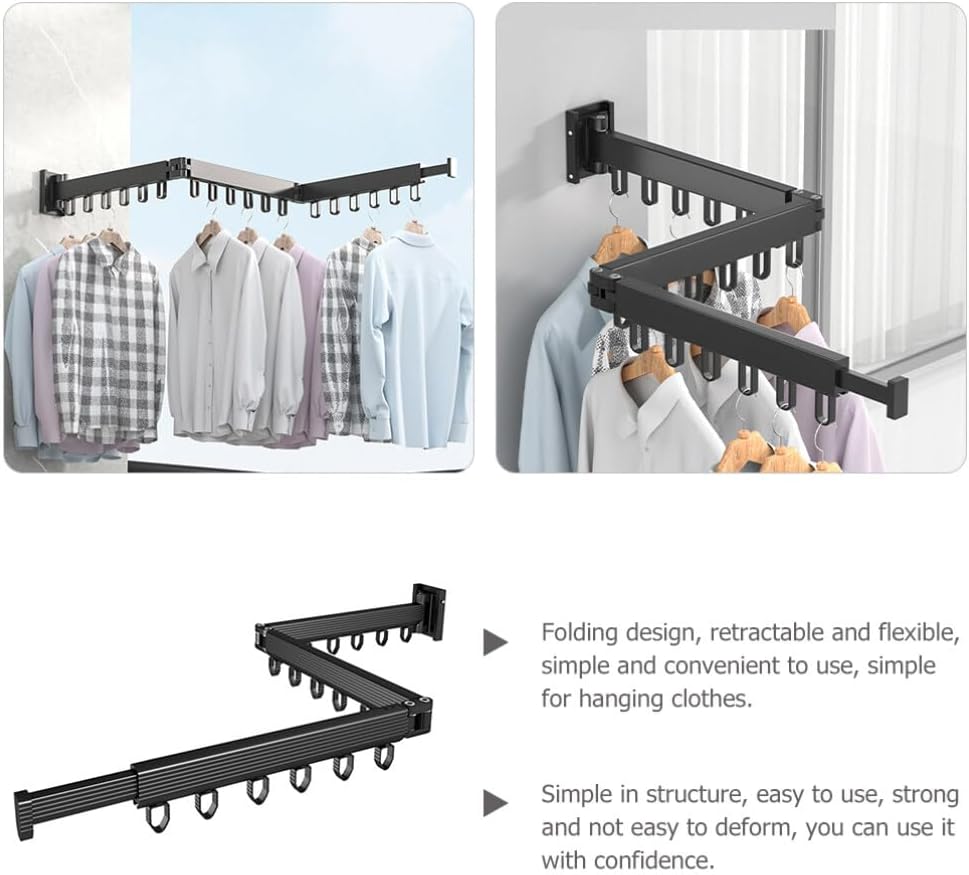 Folding design, retractable and flexible, simple and convenient to use, simple for hanging clothes.

Simple in structure, easy to use, strong and not easy to deform, you can use it with confidence.