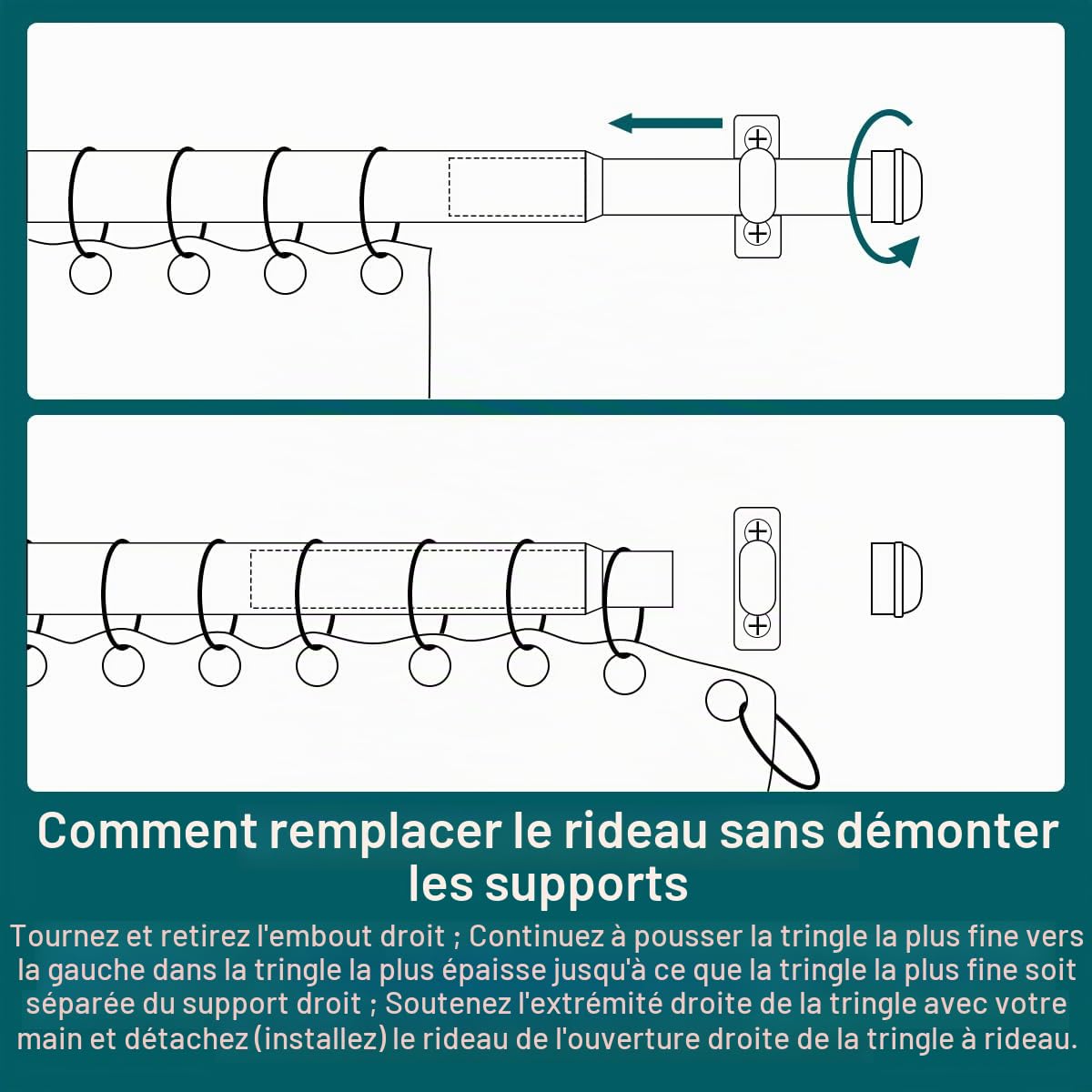 Comment remplacer le rideau sans démonter les supports

Tournez et retirez l'embout droit ; Continuez à pousser la tringle la plus fine vers la gauche dans la tringle la plus épaisse jusqu'à ce que la tringle la plus fine soit séparée du support droit ; Soutenez l'extrémité droite de la tringle avec votre main et détachez (installez) le rideau de l'ouverture droite de la tringle à rideau.