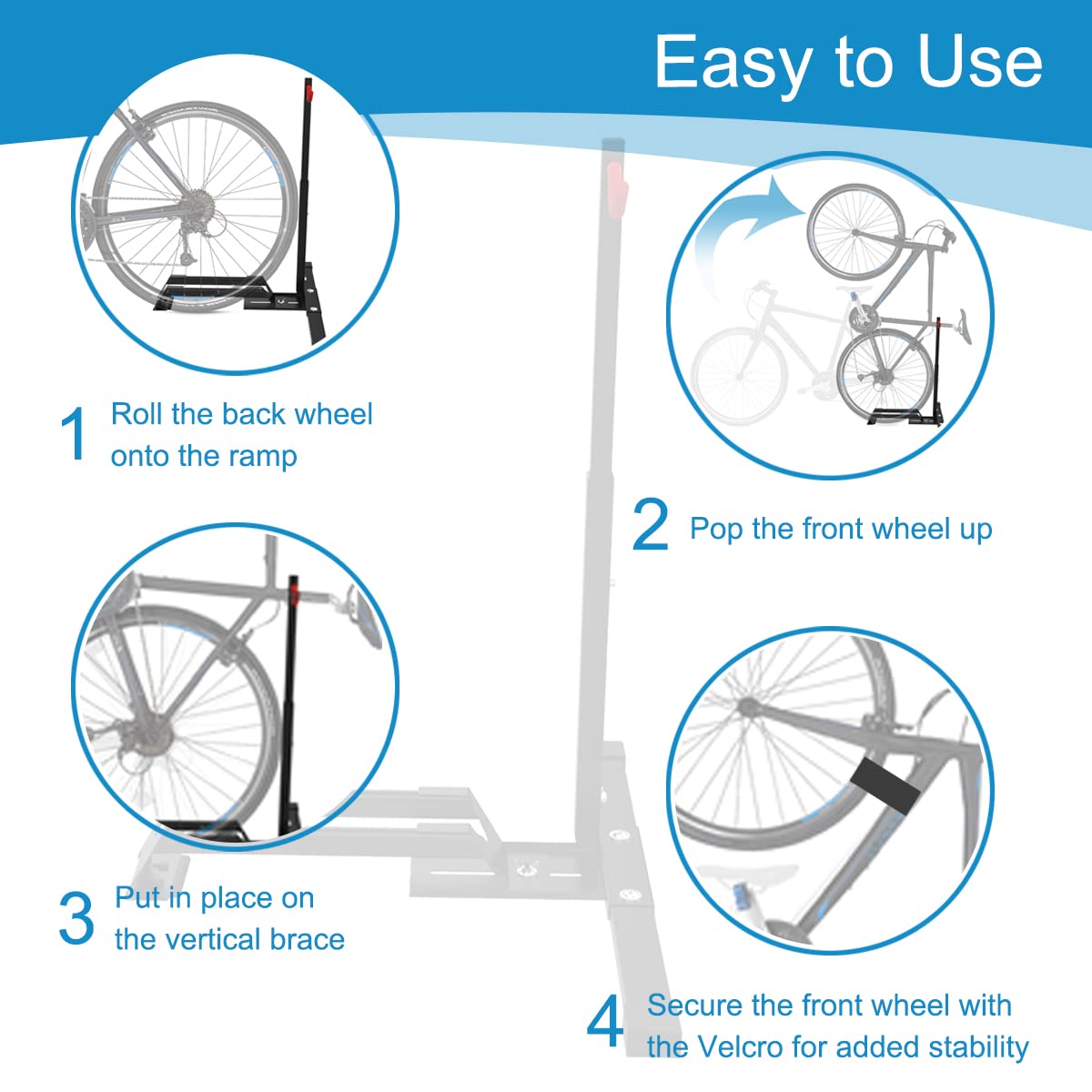 Easy to Use

1 Roll the back wheel onto the ramp

2 Pop the front wheel up

3 Put in place on the vertical brace

4 Secure the front wheel with the Velcro for added stability