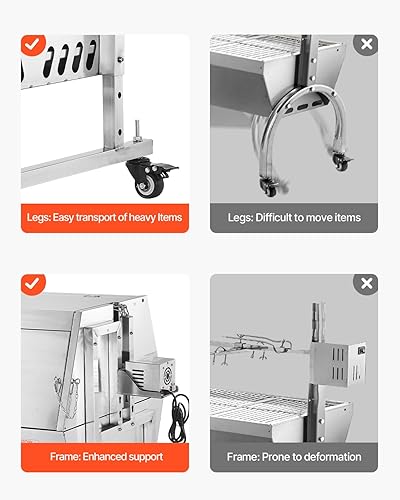 Legs: Easy transport of heavy Items

Legs: Difficult to move items

Frame: Enhanced support

Frame: Prone to deformation