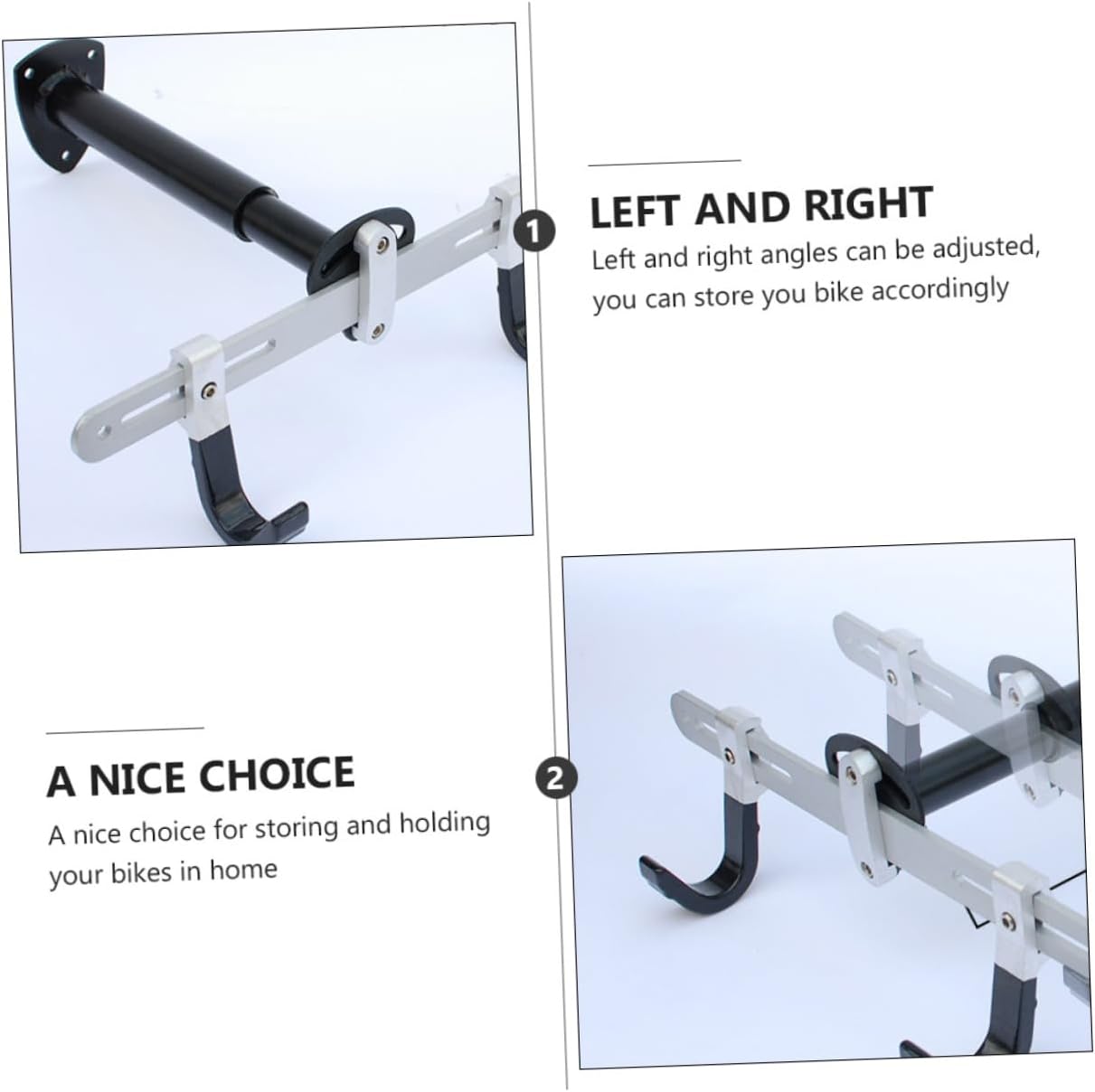 1

LEFT AND RIGHT

Left and right angles can be adjusted, you can store you bike accordingly

A NICE CHOICE

A nice choice for storing and holding your bikes in home

2