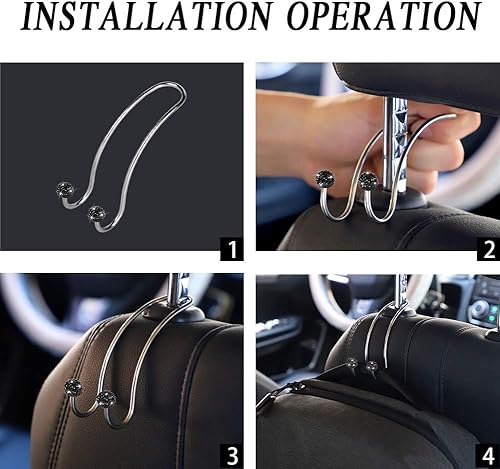 INSTALLATION OPERATION

1

2

3

4