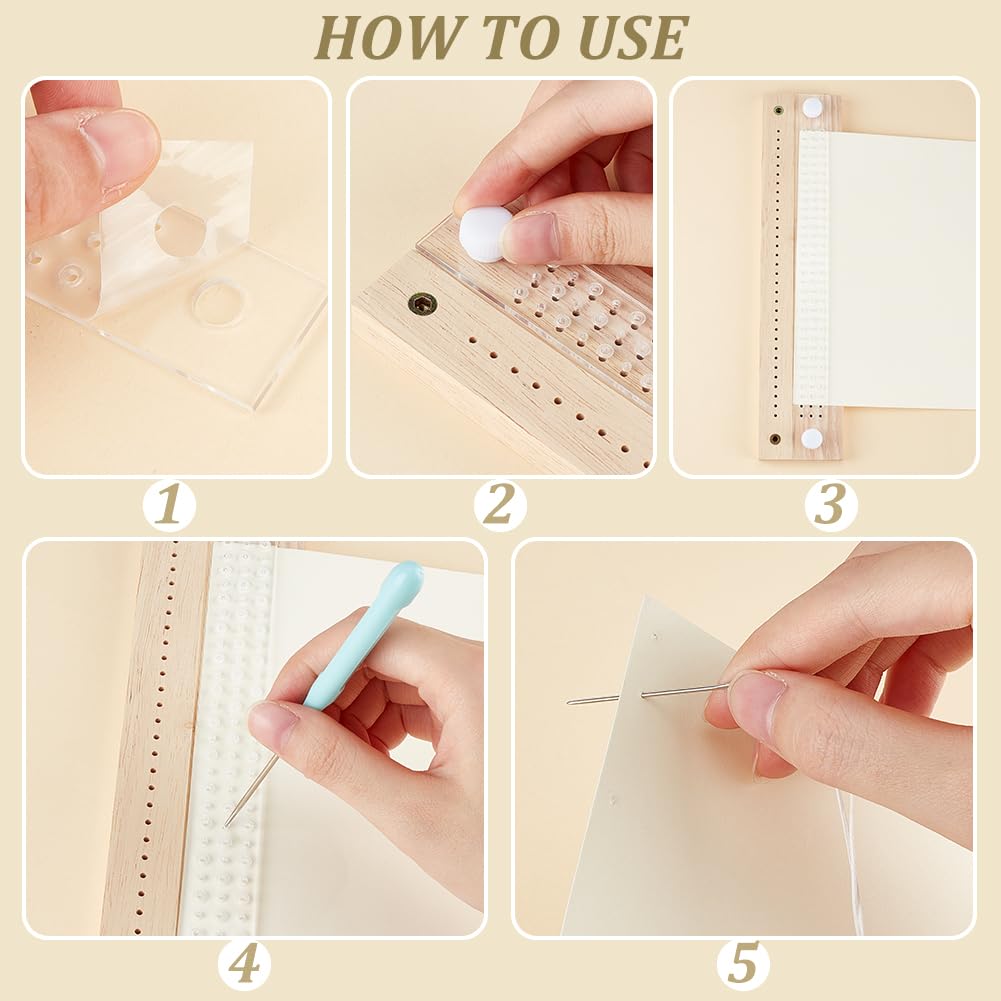 HOW TO USE

1

2

3

4

5