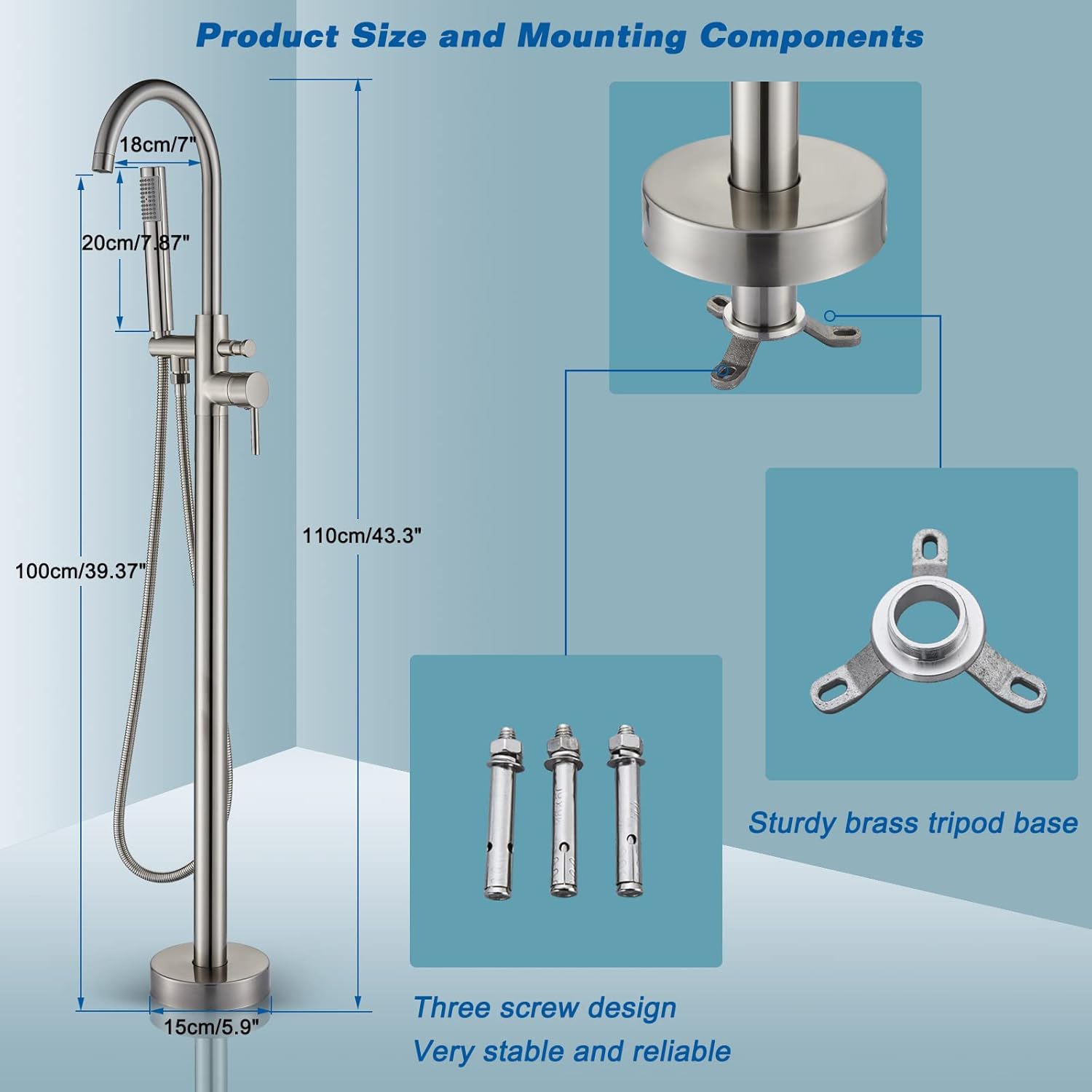 Product Size and Mounting Components

18cm/7"

20cm/7.87"

110cm/43.3"

100cm/39.37"

15cm/5.9"

Sturdy brass tripod base

Three screw design
Very stable and reliable