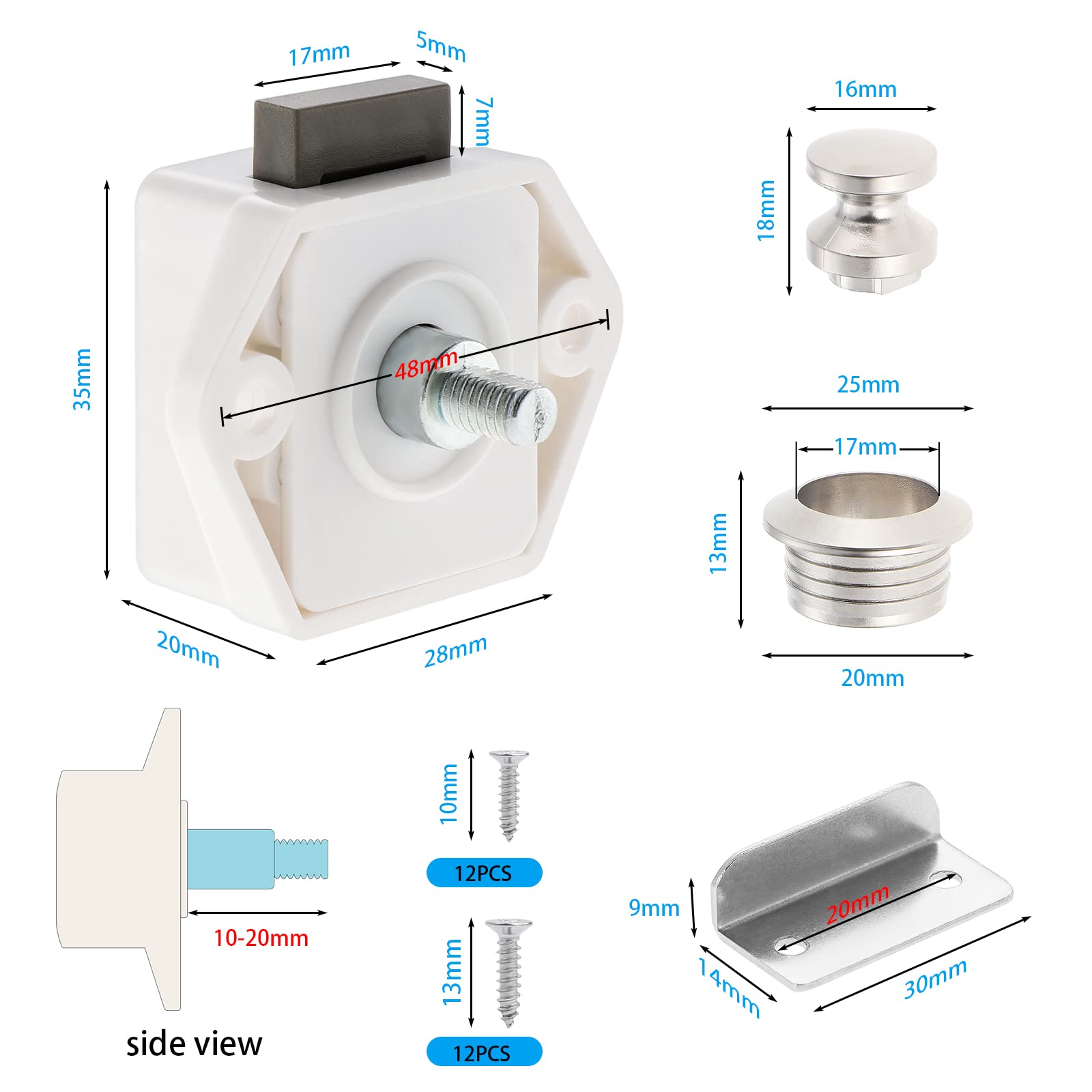 17mm
5mm
7mm
35mm
48mm
20mm
28mm
16mm
18mm
25mm
17mm
13mm
20mm
10-20mm
side view
10mm
12PCS
13mm
12PCS
9mm
20mm
14mm
30mm