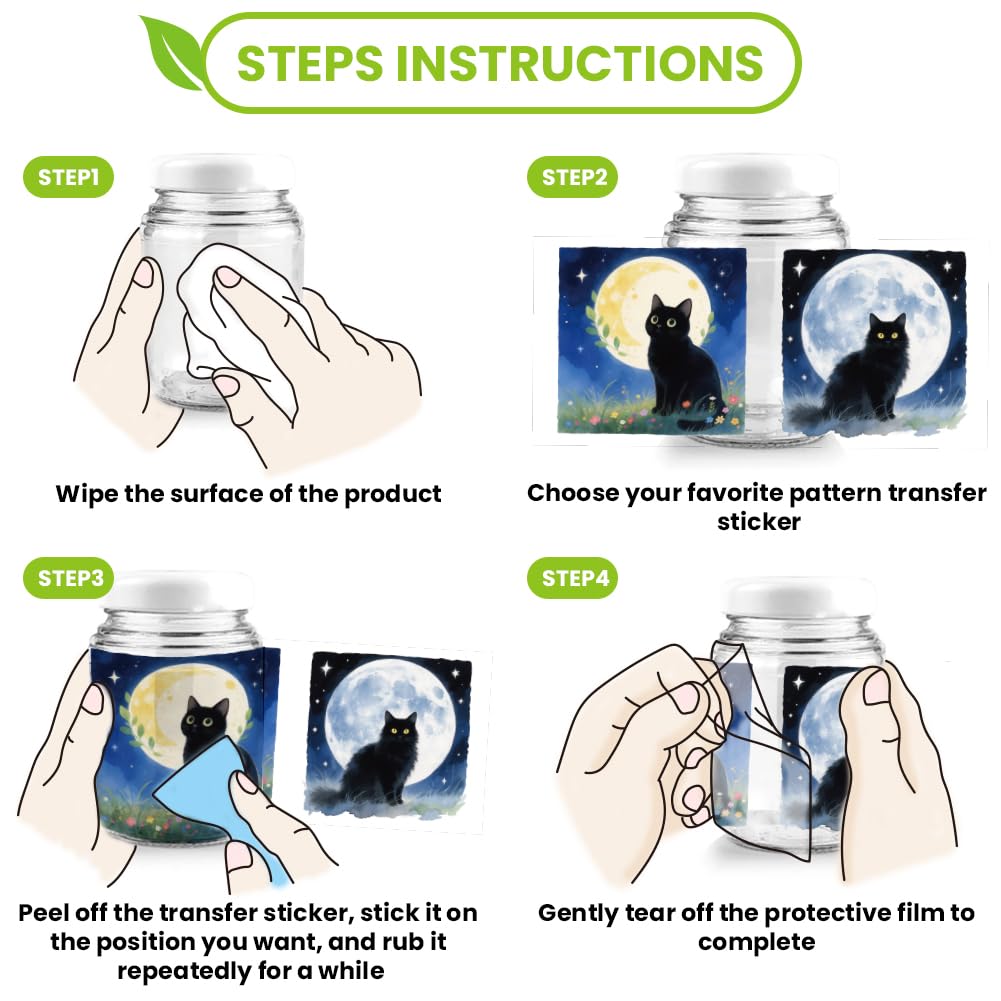 STEPS INSTRUCTIONS

STEP1

Wipe the surface of the product

STEP2

Choose your favorite pattern transfer sticker

STEP3

Peel off the transfer sticker, stick it on the position you want, and rub it repeatedly for a while

STEP4

Gently tear off the protective film to complete