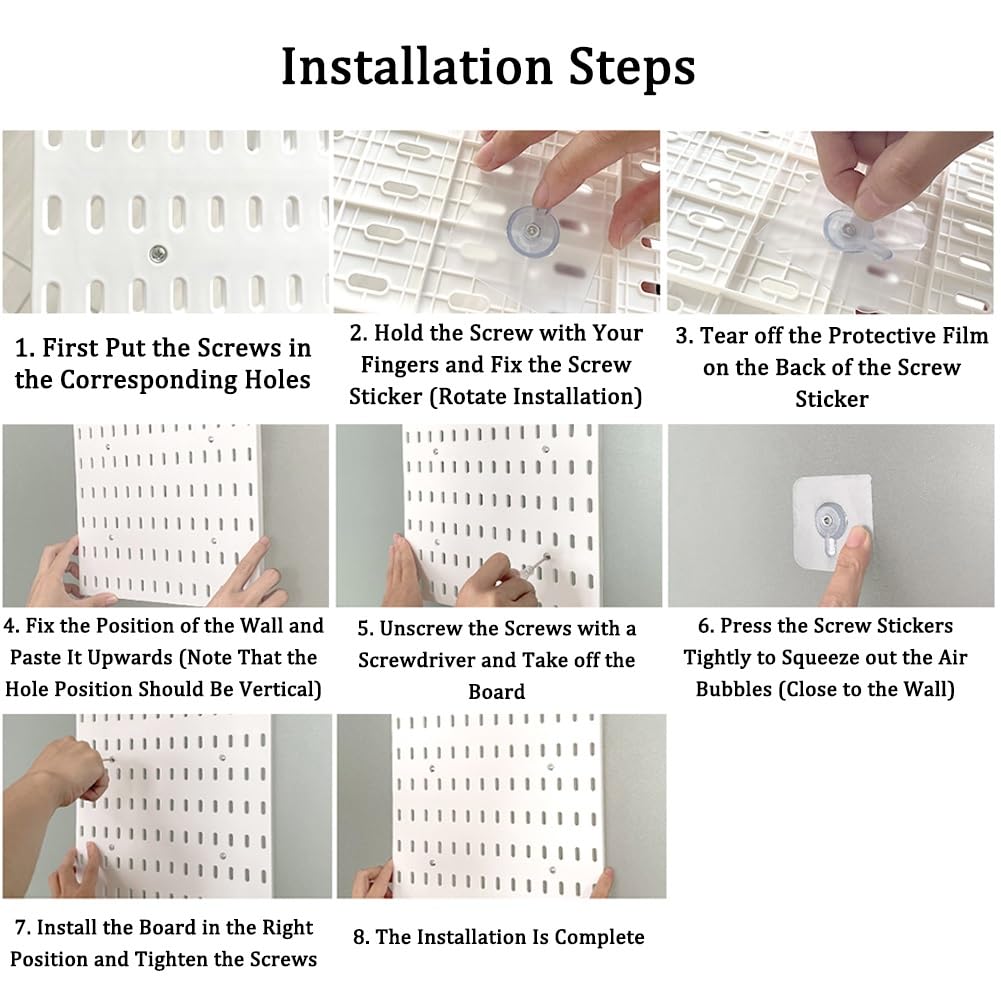 Installation Steps

1. First Put the Screws in the Corresponding Holes

2. Hold the Screw with Your Fingers and Fix the Screw Sticker (Rotate Installation)

3. Tear off the Protective Film on the Back of the Screw Sticker

4. Fix the Position of the Wall and Paste It Upwards (Note That the Hole Position Should Be Vertical)

5. Unscrew the Screws with a Screwdriver and Take off the Board

6. Press the Screw Stickers Tightly to Squeeze out the Air Bubbles (Close to the Wall)

7. Install the Board in the Right Position and Tighten the Screws

8. The Installation Is Complete