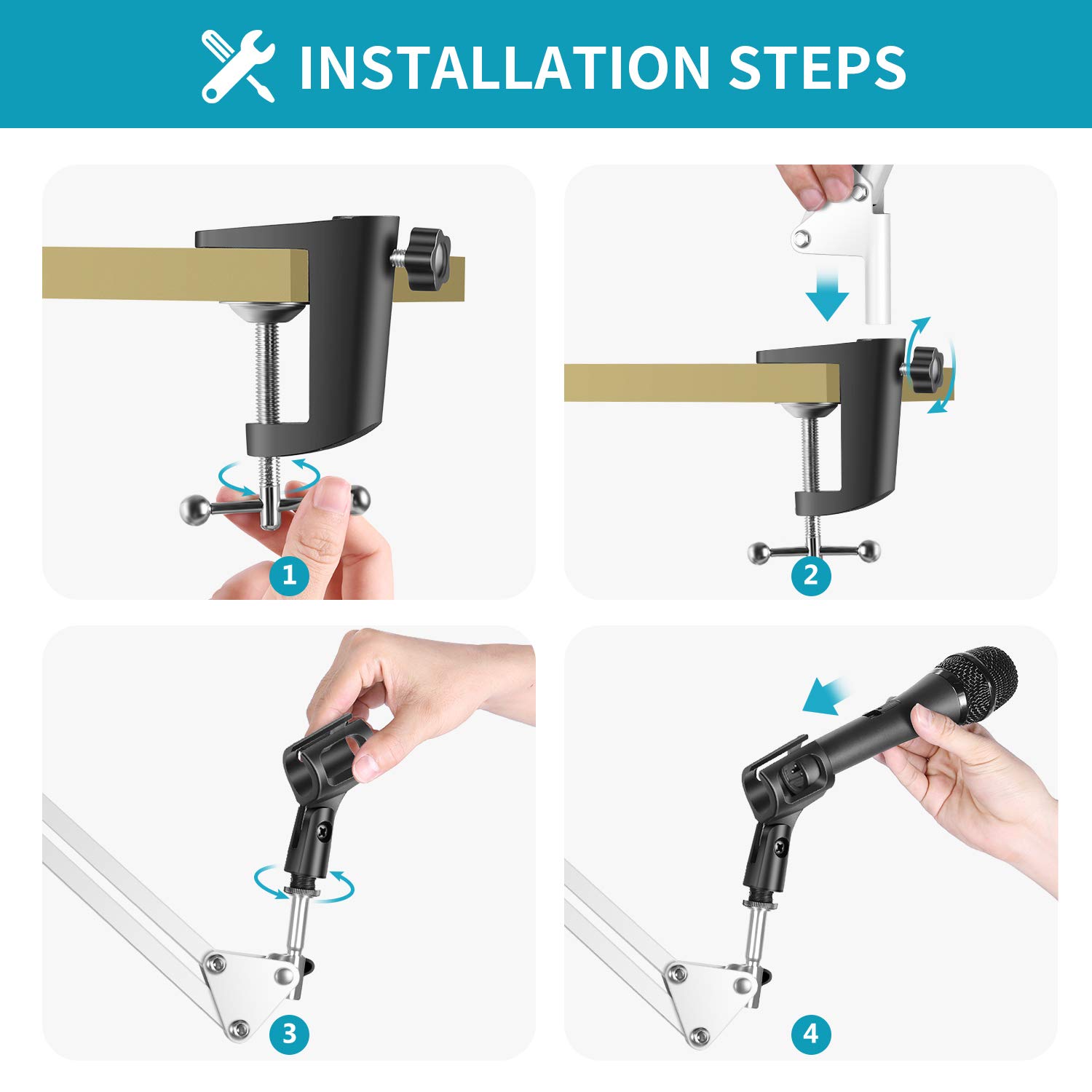 INSTALLATION STEPS

1

2

3

4