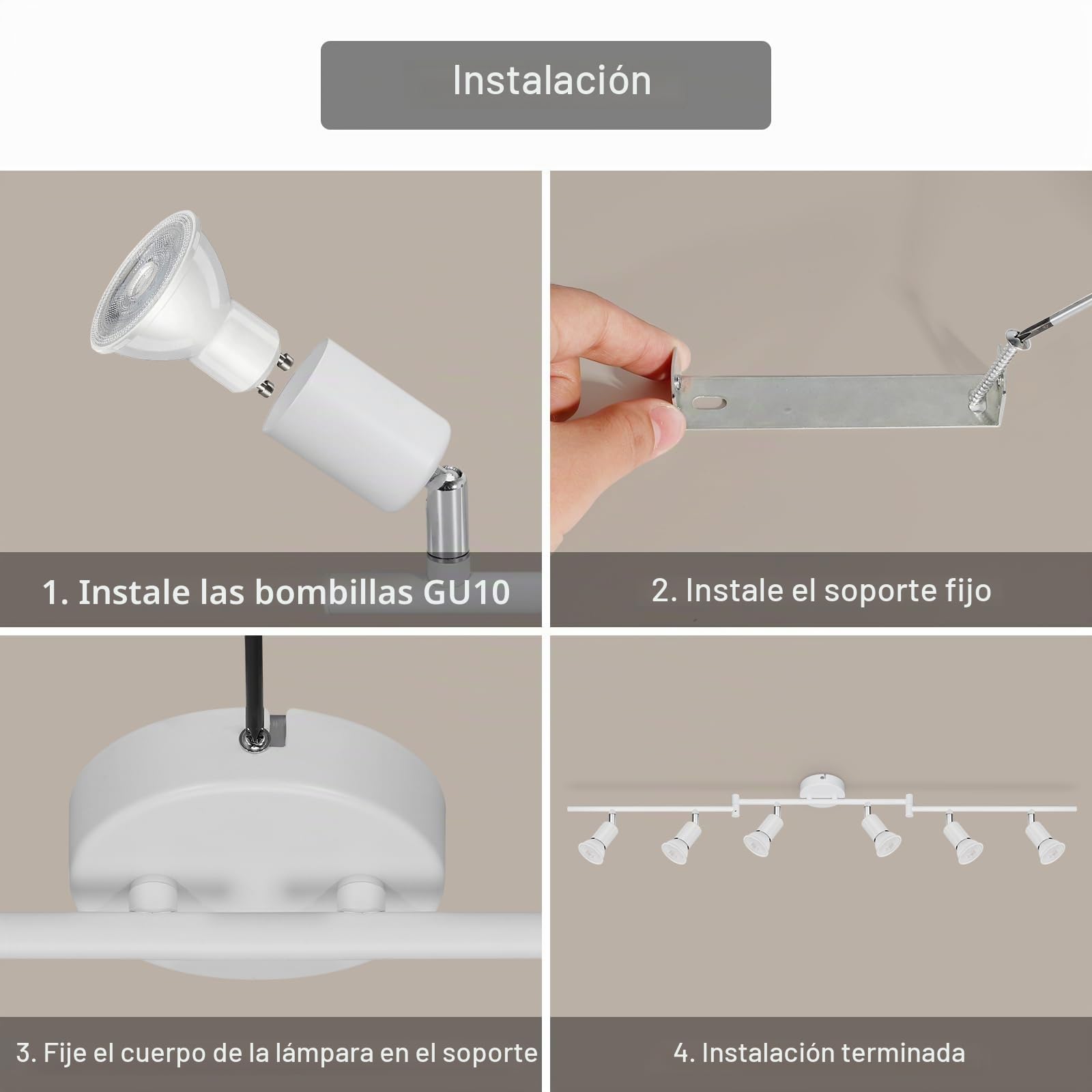 Instalación

1. Instale las bombillas GU10

2. Instale el soporte fijo

3. Fije el cuerpo de la lámpara en el soporte

4. Instalación terminada