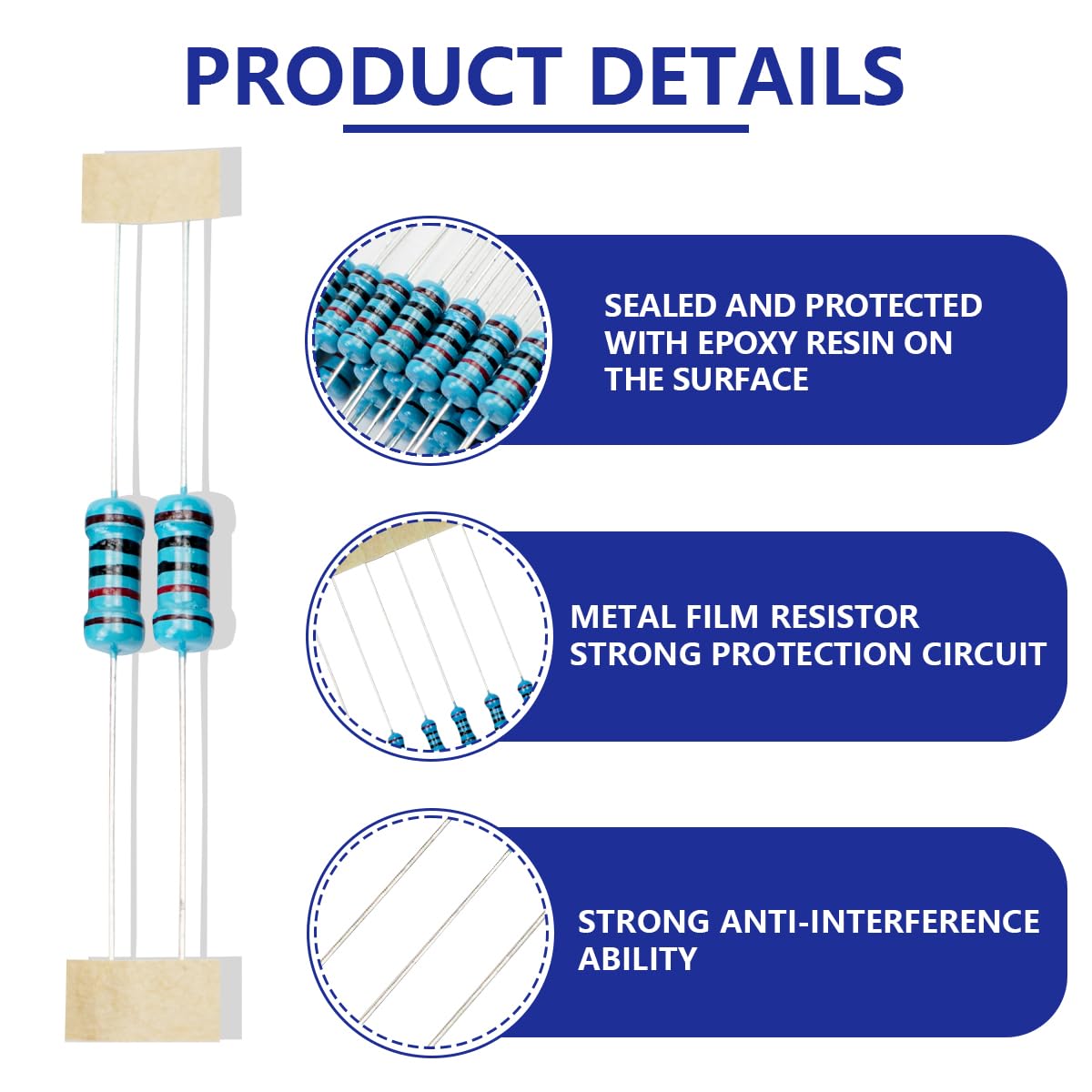 PRODUCT DETAILS

SEALED AND PROTECTED WITH EPOXY RESIN ON THE SURFACE

METAL FILM RESISTOR STRONG PROTECTION CIRCUIT

STRONG ANTI-INTERFERENCE ABILITY