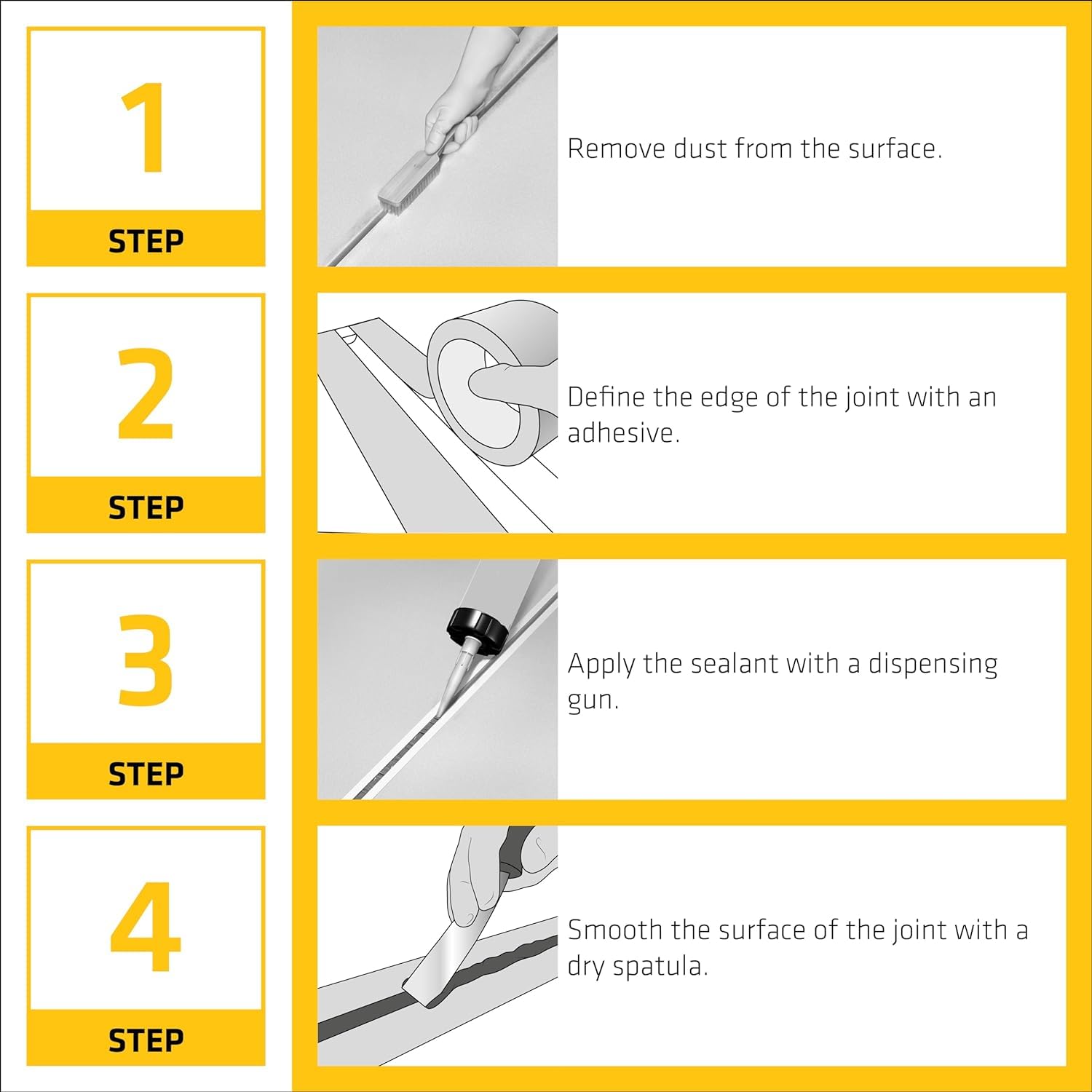 1

STEP

Remove dust from the surface.

2

STEP

Define the edge of the joint with an adhesive.

3

STEP

Apply the sealant with a dispensing gun.

4

STEP

Smooth the surface of the joint with a dry spatula.