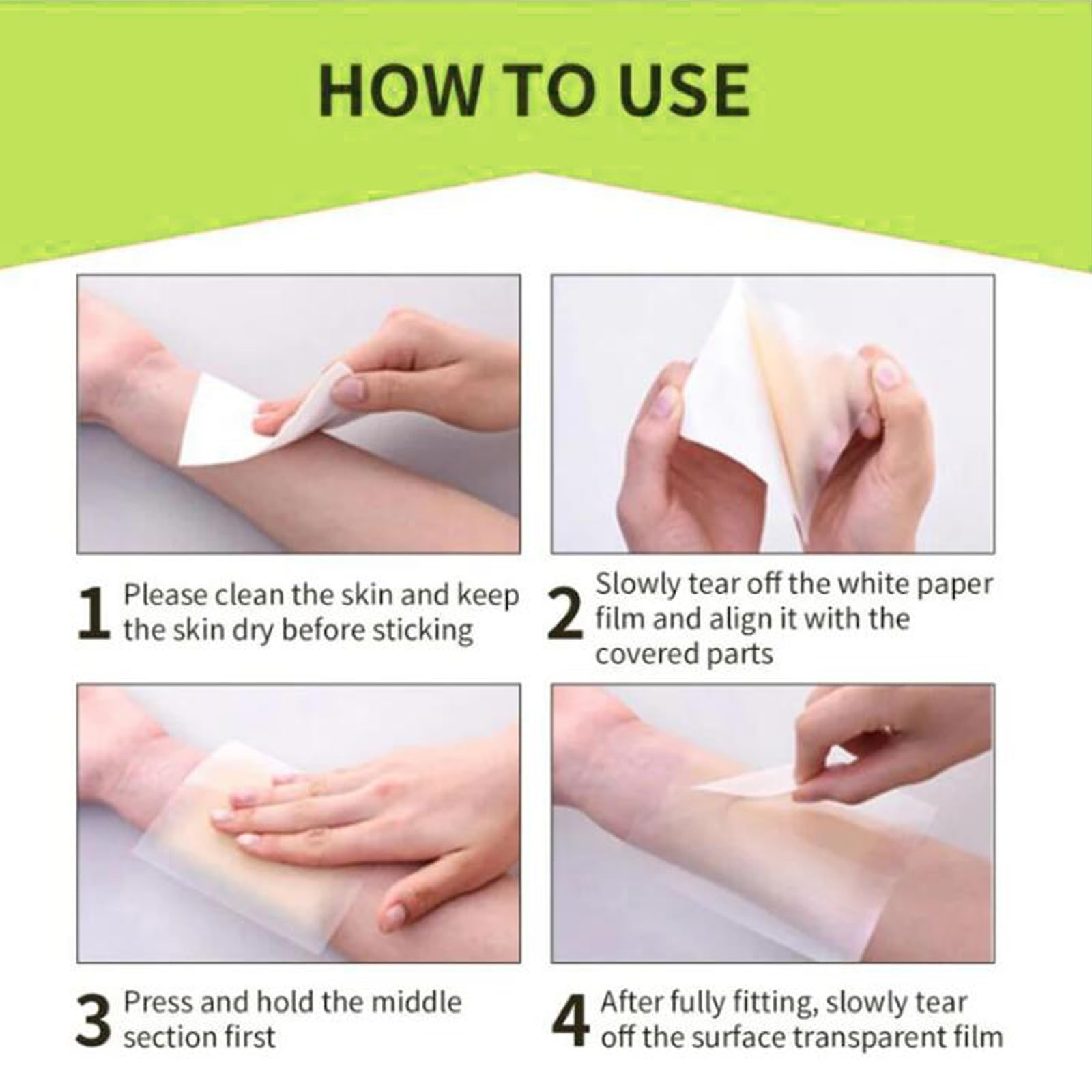 HOW TO USE

1 Please clean the skin and keep the skin dry before sticking

2 Slowly tear off the white paper film and align it with the covered parts

3 Press and hold the middle section first

4 After fully fitting, slowly tear off the surface transparent film