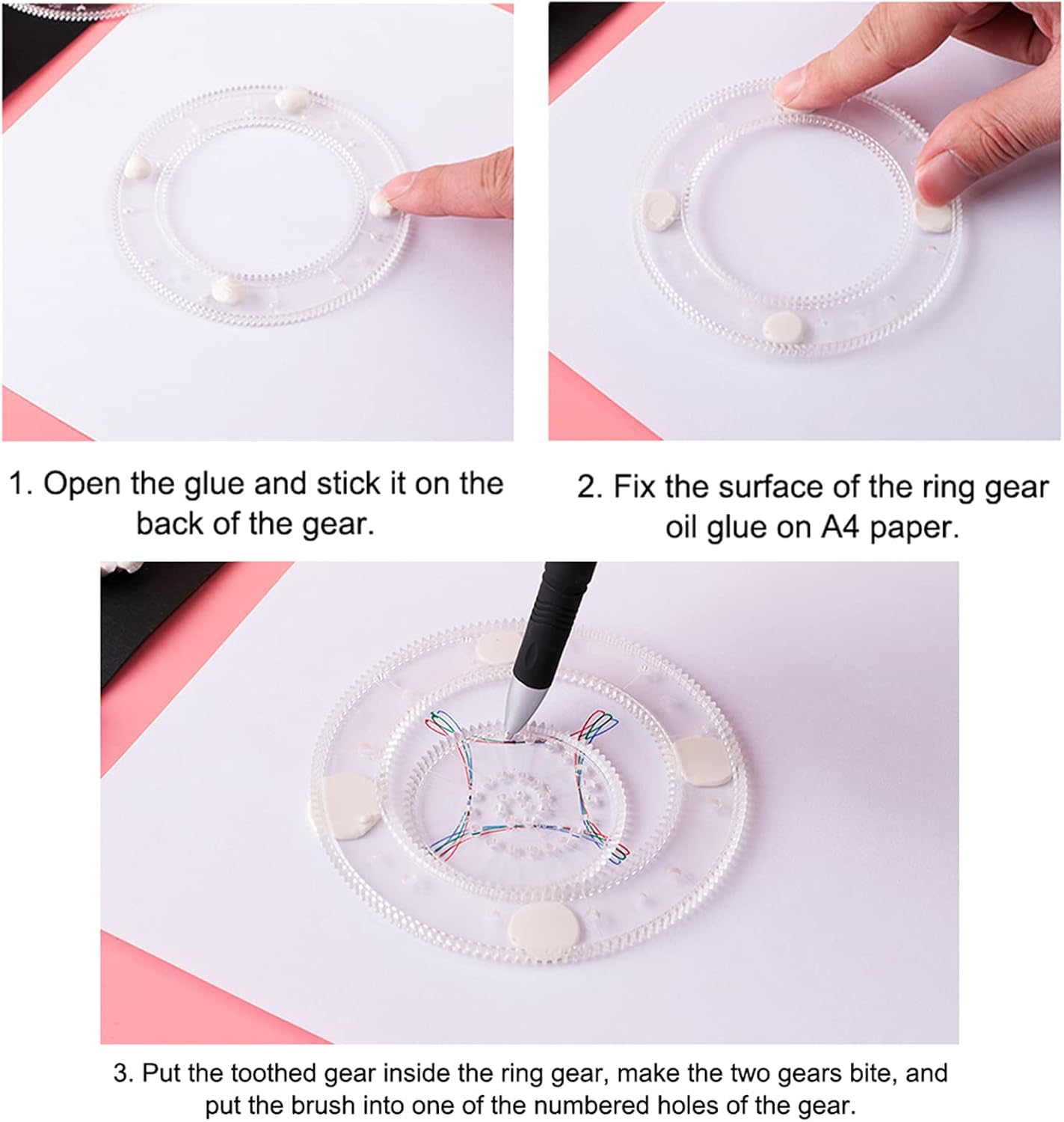 1. Open the glue and stick it on the back of the gear.

2. Fix the surface of the ring gear oil glue on A4 paper.

3. Put the toothed gear inside the ring gear, make the two gears bite, and put the brush into one of the numbered holes of the gear.