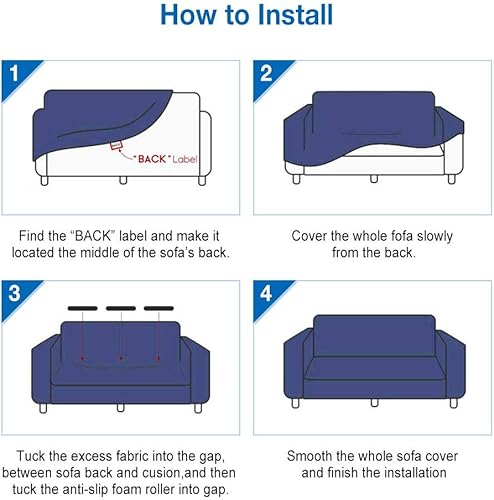 How to Install

1

"BACK" Label

Find the "BACK" label and make it located the middle of the sofa's back.

2

Cover the whole fofa slowly from the back.

3

Tuck the excess fabric into the gap, between sofa back and cusion,and then tuck the anti-slip foam roller into gap.

4

Smooth the whole sofa cover and finish the installation