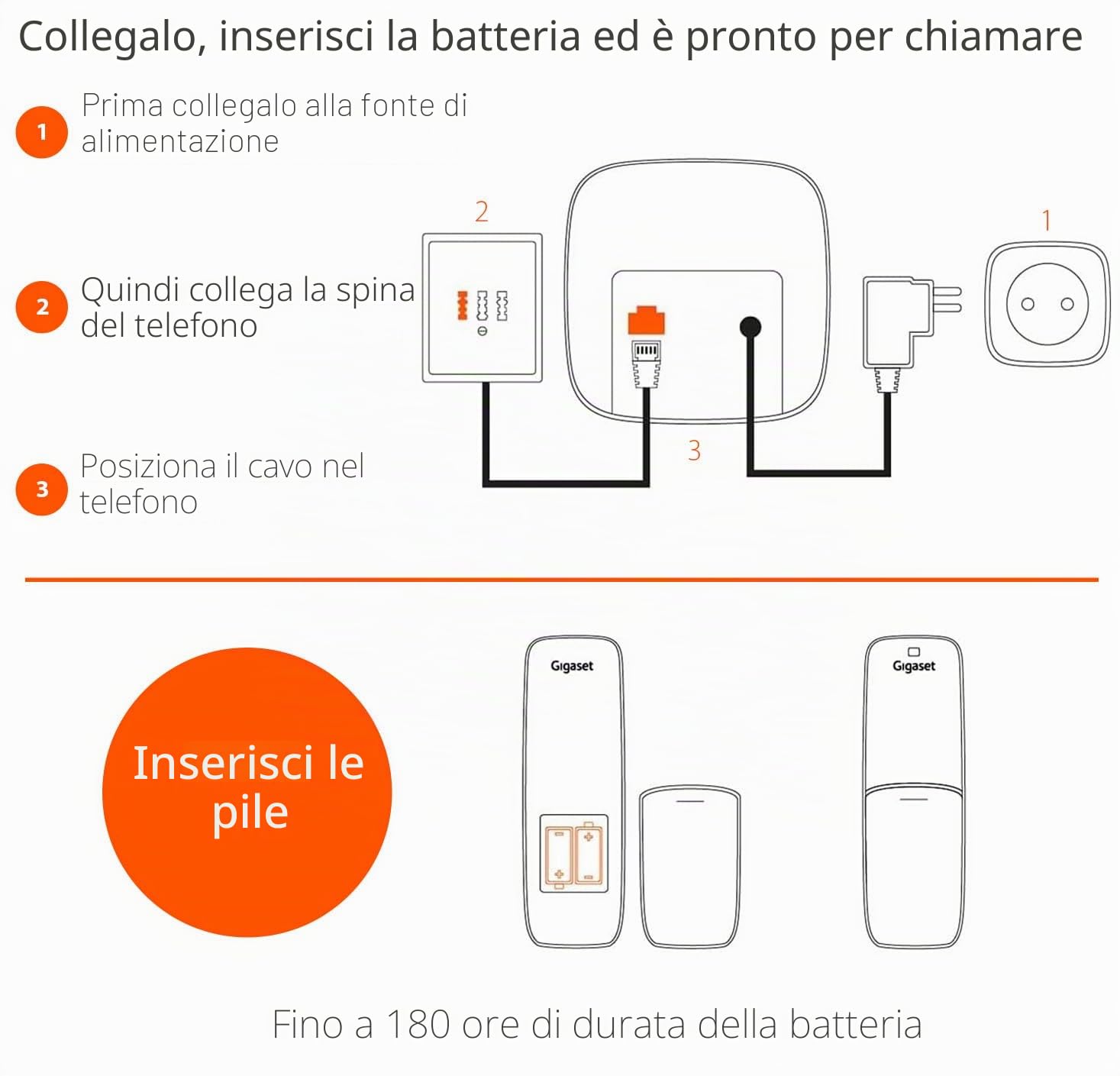 Collegalo, inserisci la batteria ed è pronto per chiamare

1 Prima collegalo alla fonte di alimentazione

2 Quindi collega la spina del telefono

3 Posiziona il cavo nel telefono

2

1

3

Inserisci le pile

Gigaset

Gigaset

Fino a 180 ore di durata della batteria