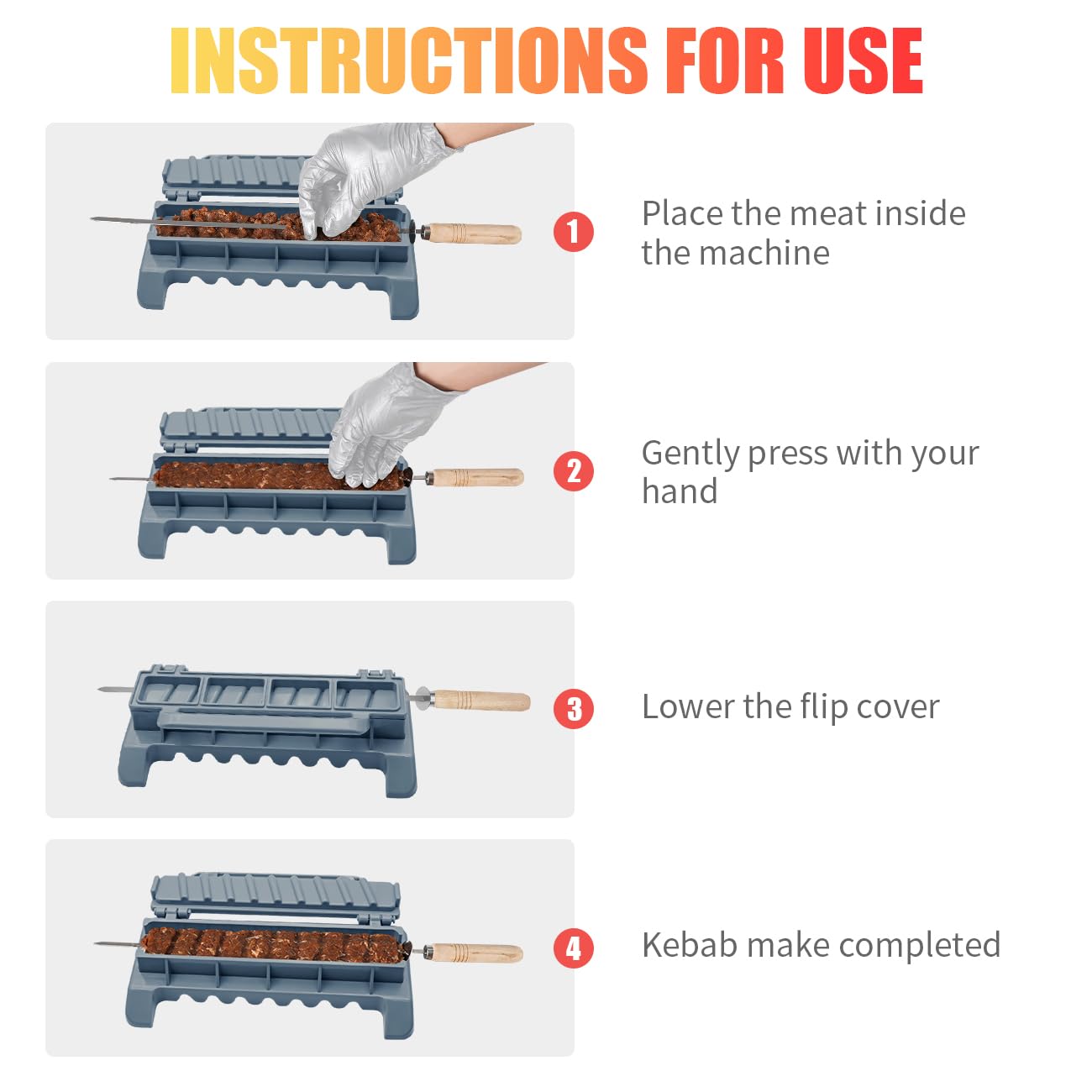 INSTRUCTIONS FOR USE

1 Place the meat inside the machine

2 Gently press with your hand

3 Lower the flip cover

4 Kebab make completed