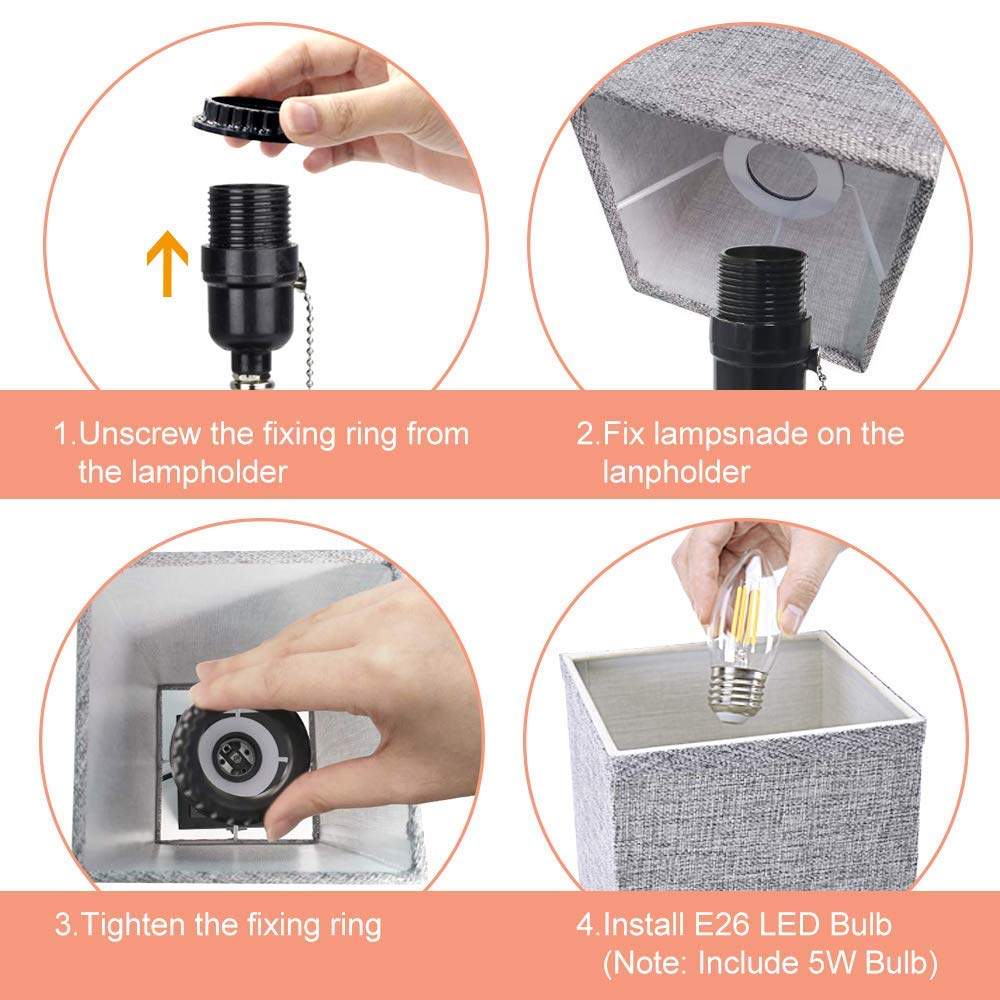 1.Unscrew the fixing ring from the lampholder

2.Fix lampsnade on the lanpholder

3.Tighten the fixing ring

4.Install E26 LED Bulb (Note: Include 5W Bulb)