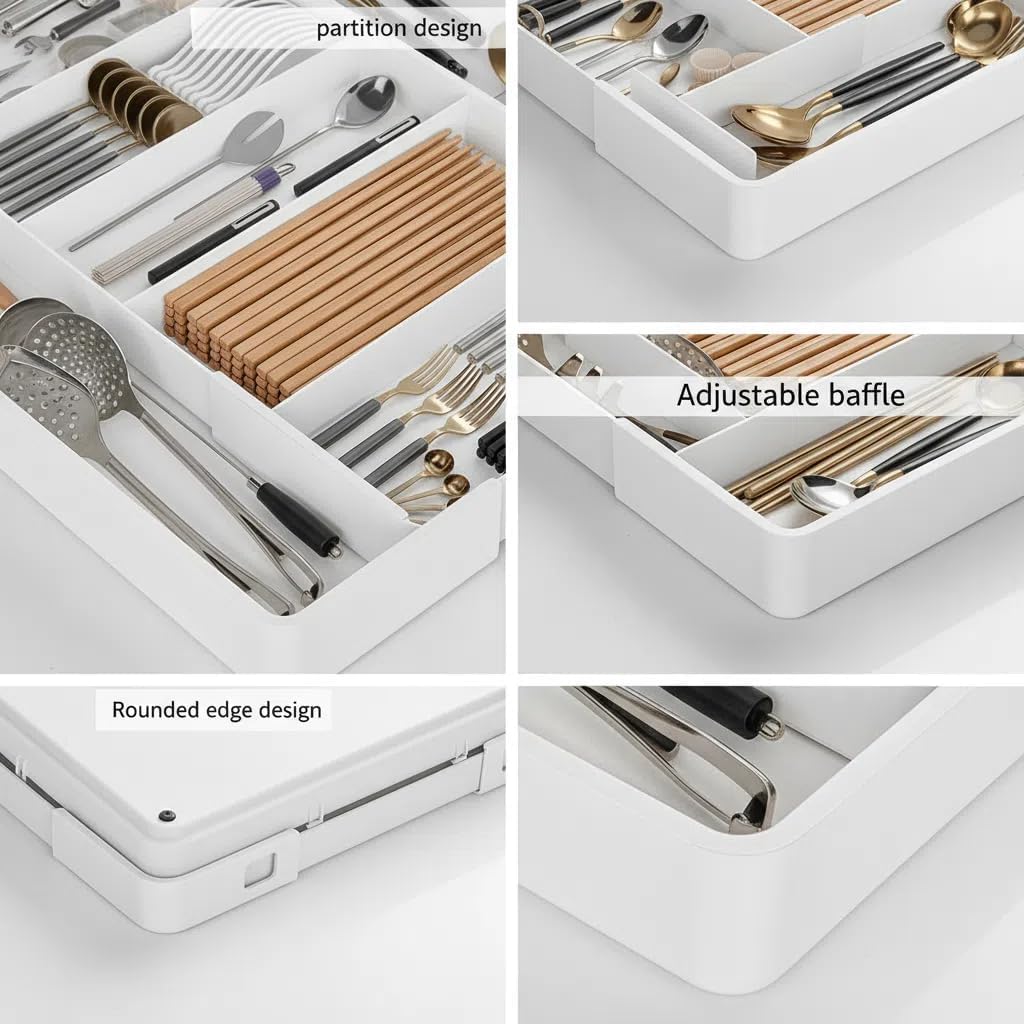 partition design

Adjustable baffle

Rounded edge design