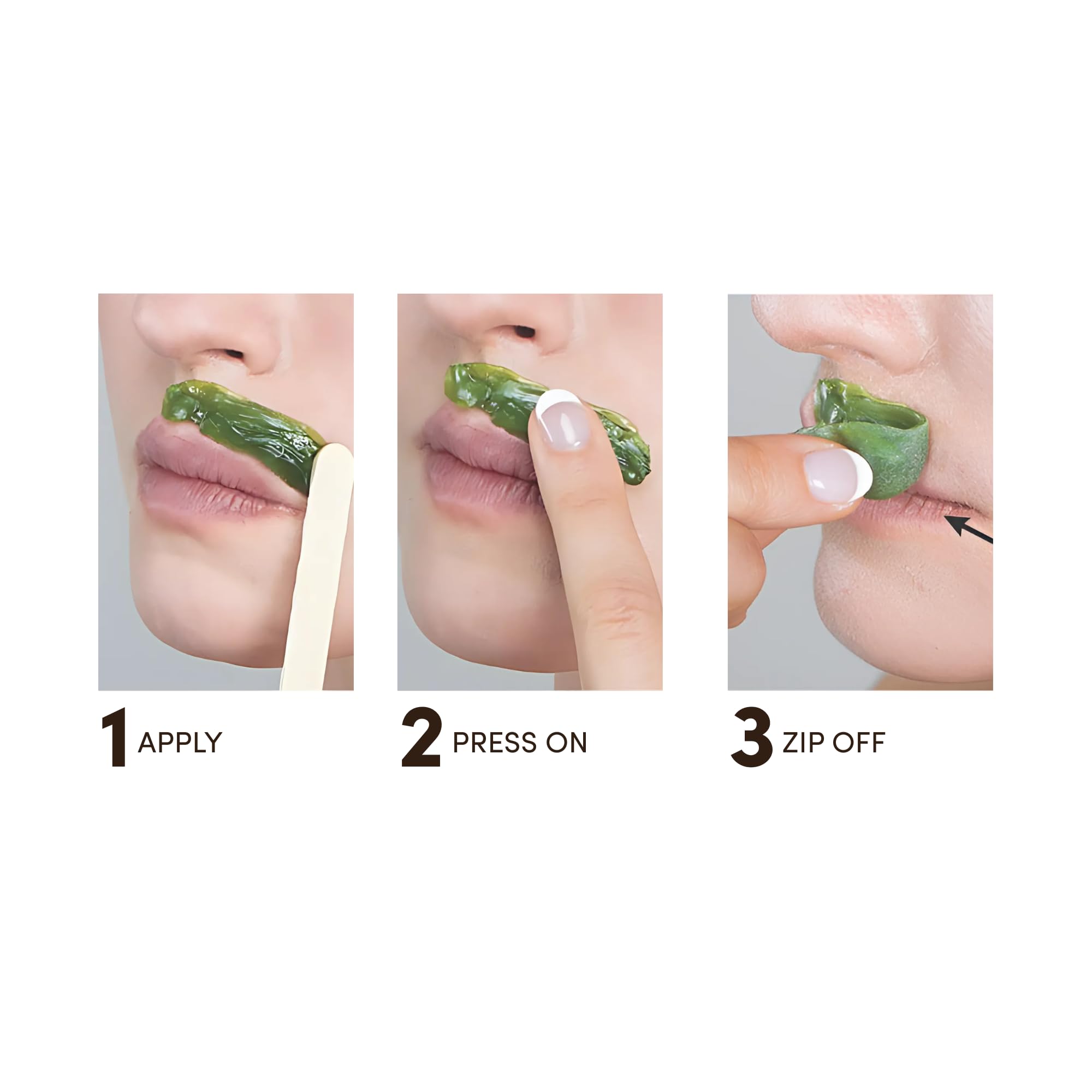 1 APPLY

2 PRESS ON

3 ZIP OFF