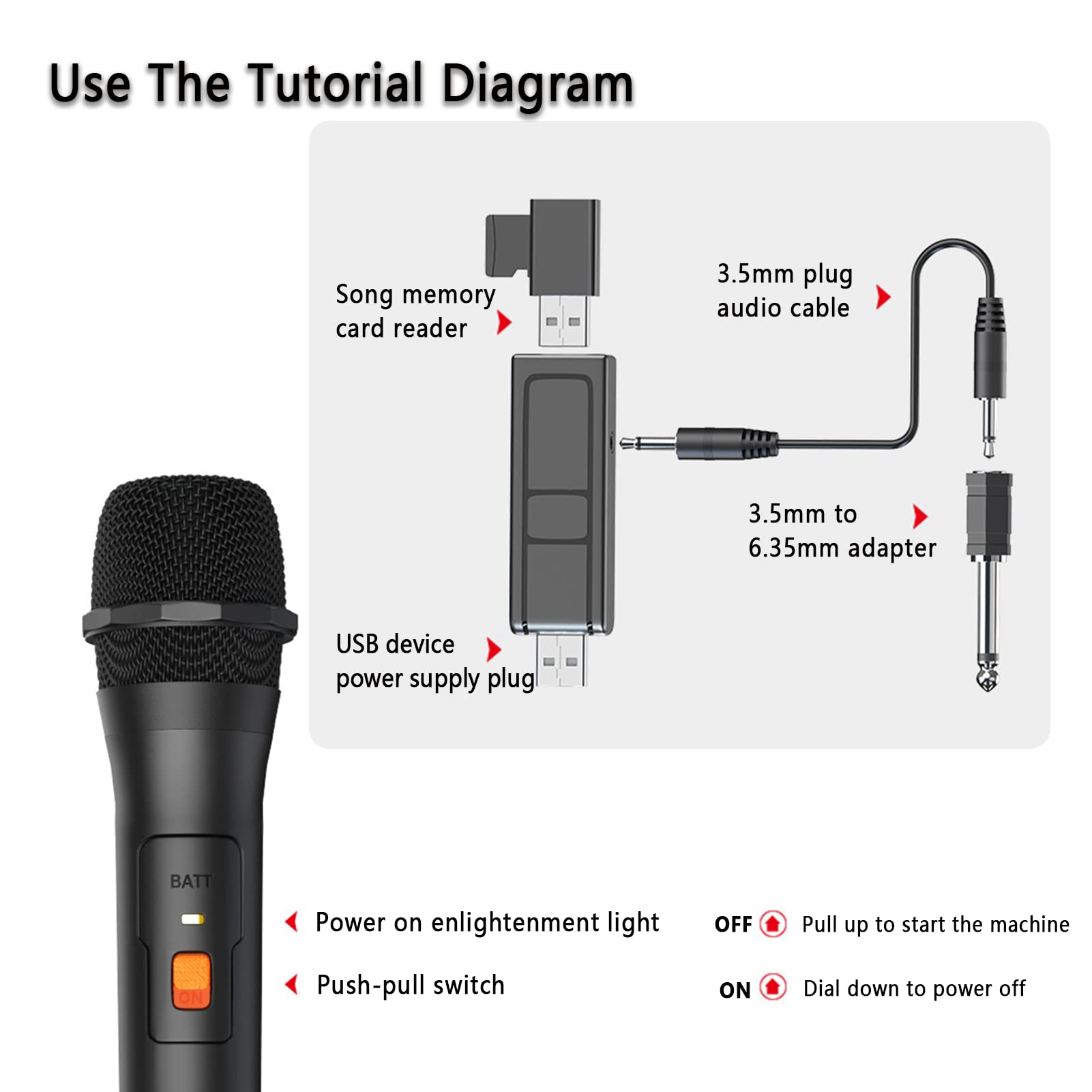 Use The Tutorial Diagram

Song memory card reader

3.5mm plug audio cable

3.5mm to 6.35mm adapter

USB device power supply plug

BATT

ON

Power on enlightenment light

Push-pull switch

OFF Pull up to start the machine

ON Dial down to power off