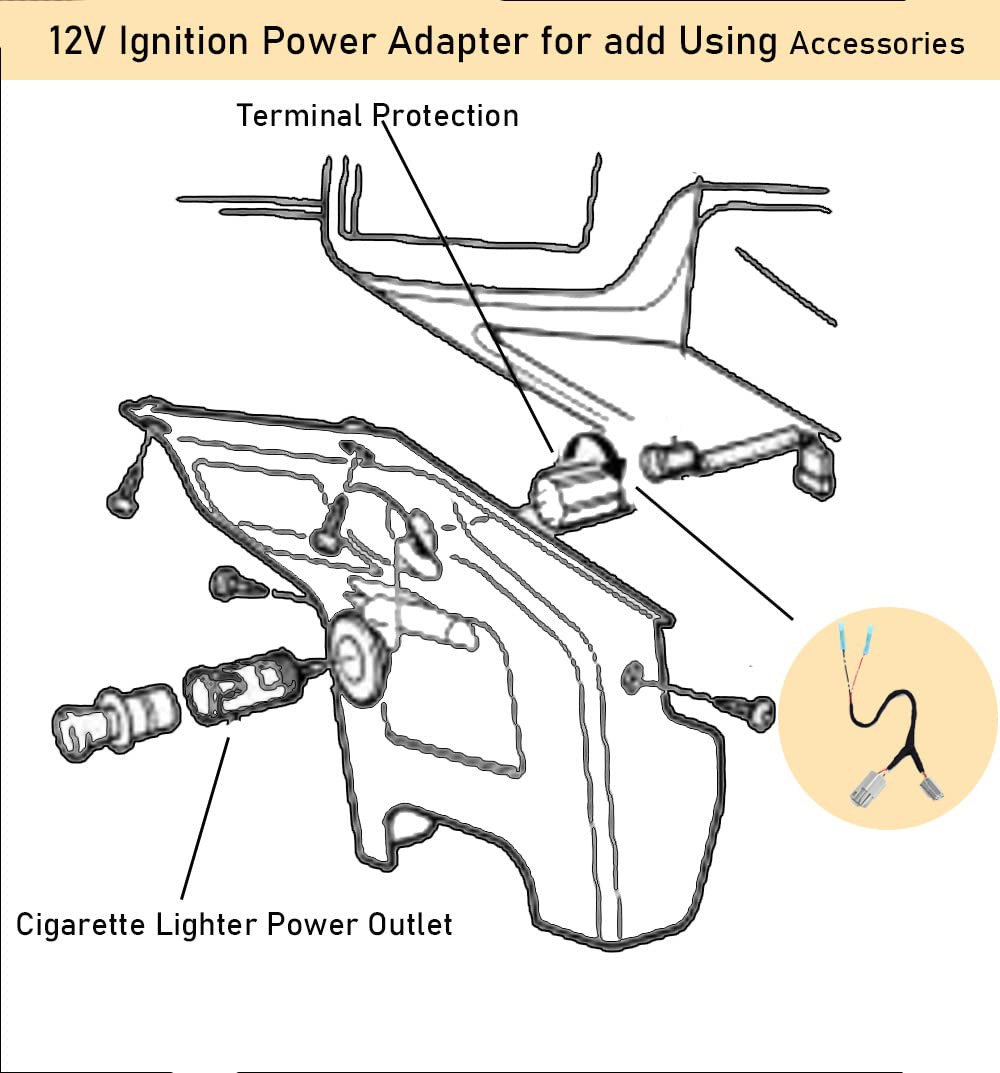 12V Ignition Power Adapter for add Using Accessories

Terminal Protection

Cigarette Lighter Power Outlet