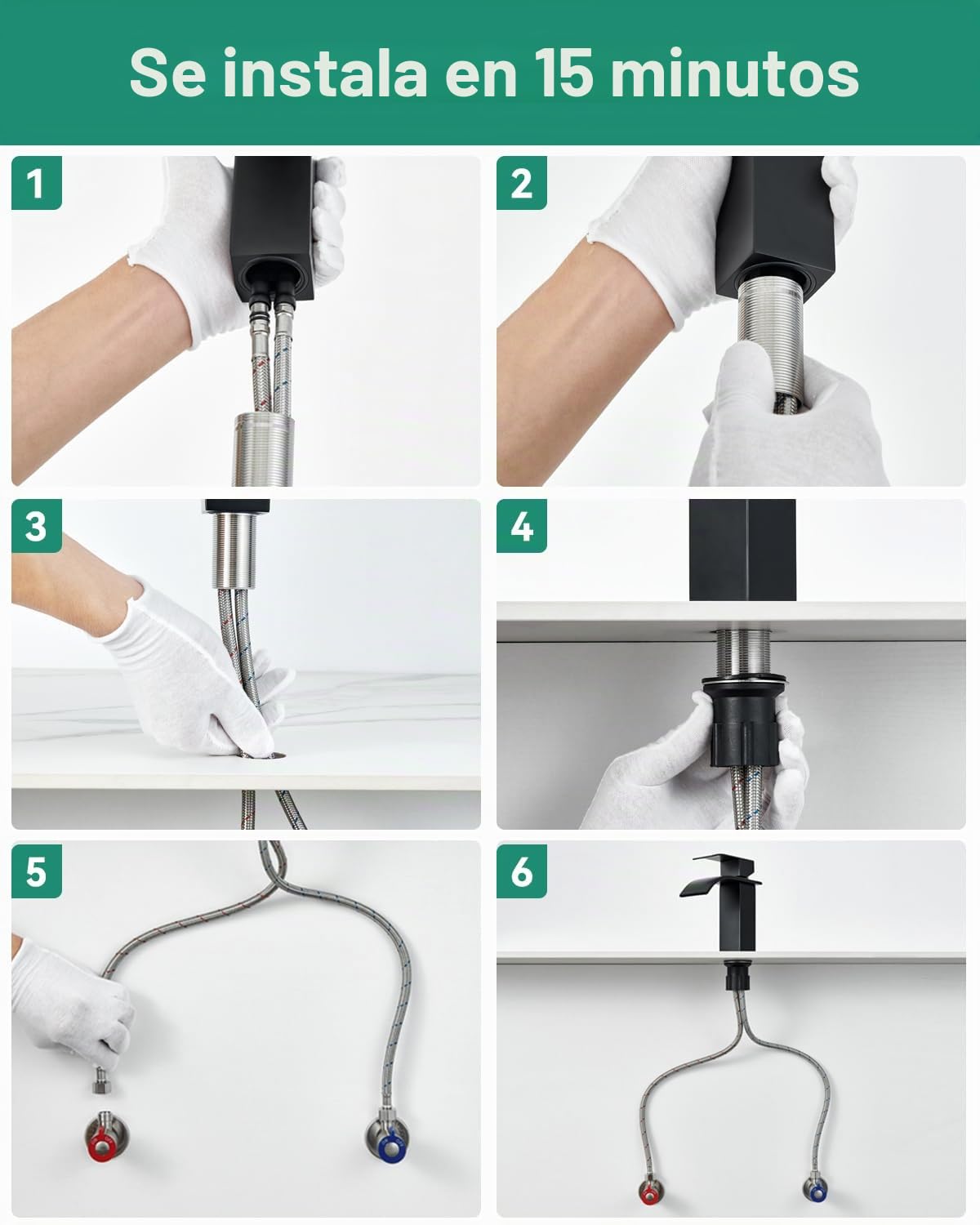 Se instala en 15 minutos

1

2

3

4

5

6