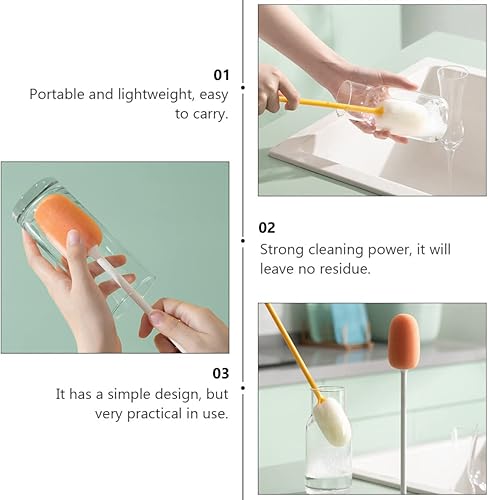 01
Portable and lightweight, easy to carry.

02
Strong cleaning power, it will leave no residue.

03
It has a simple design, but very practical in use.