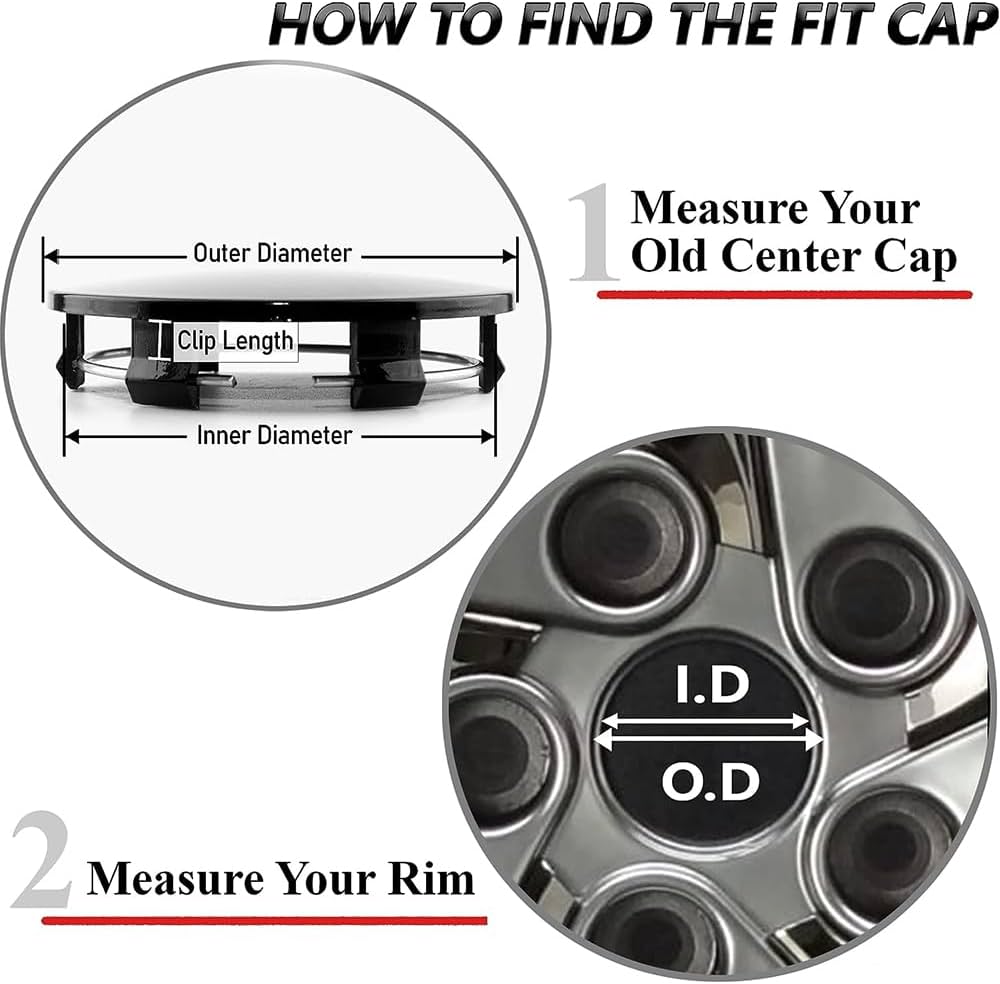 HOW TO FIND THE FIT CAP

Outer Diameter

Clip Length

Inner Diameter

1 Measure Your Old Center Cap

I.D

O.D

2 Measure Your Rim