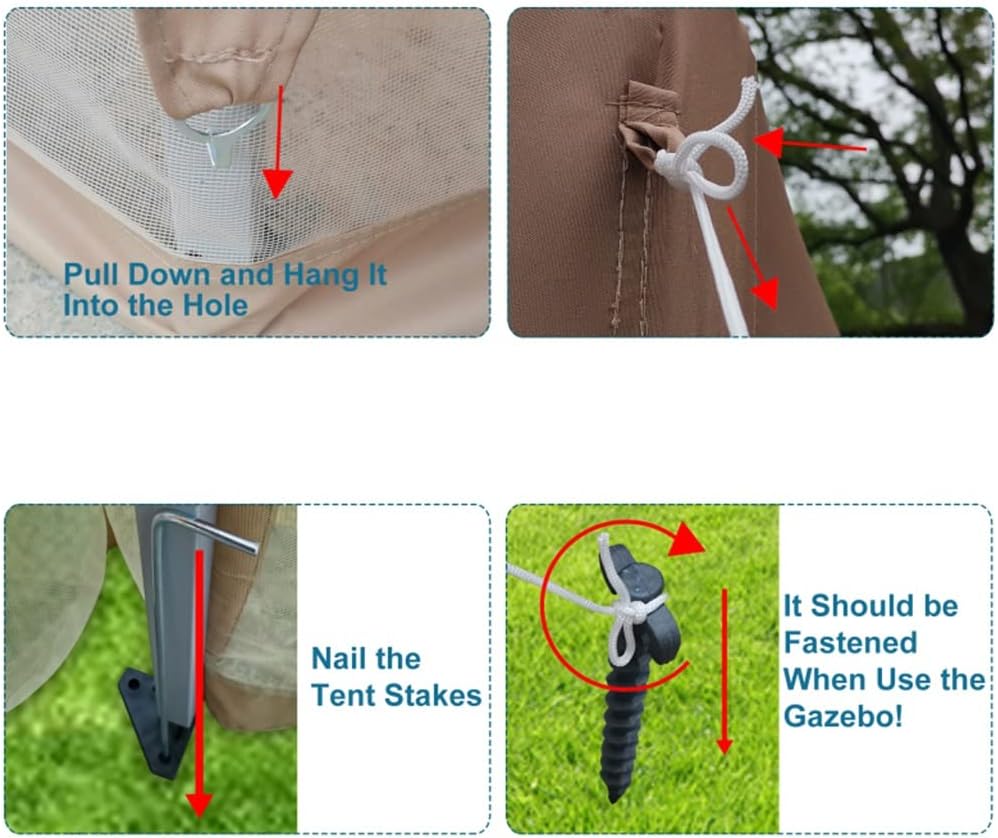 Pull Down and Hang It Into the Hole

Nail the Tent Stakes

It Should be Fastened When Use the Gazebo!