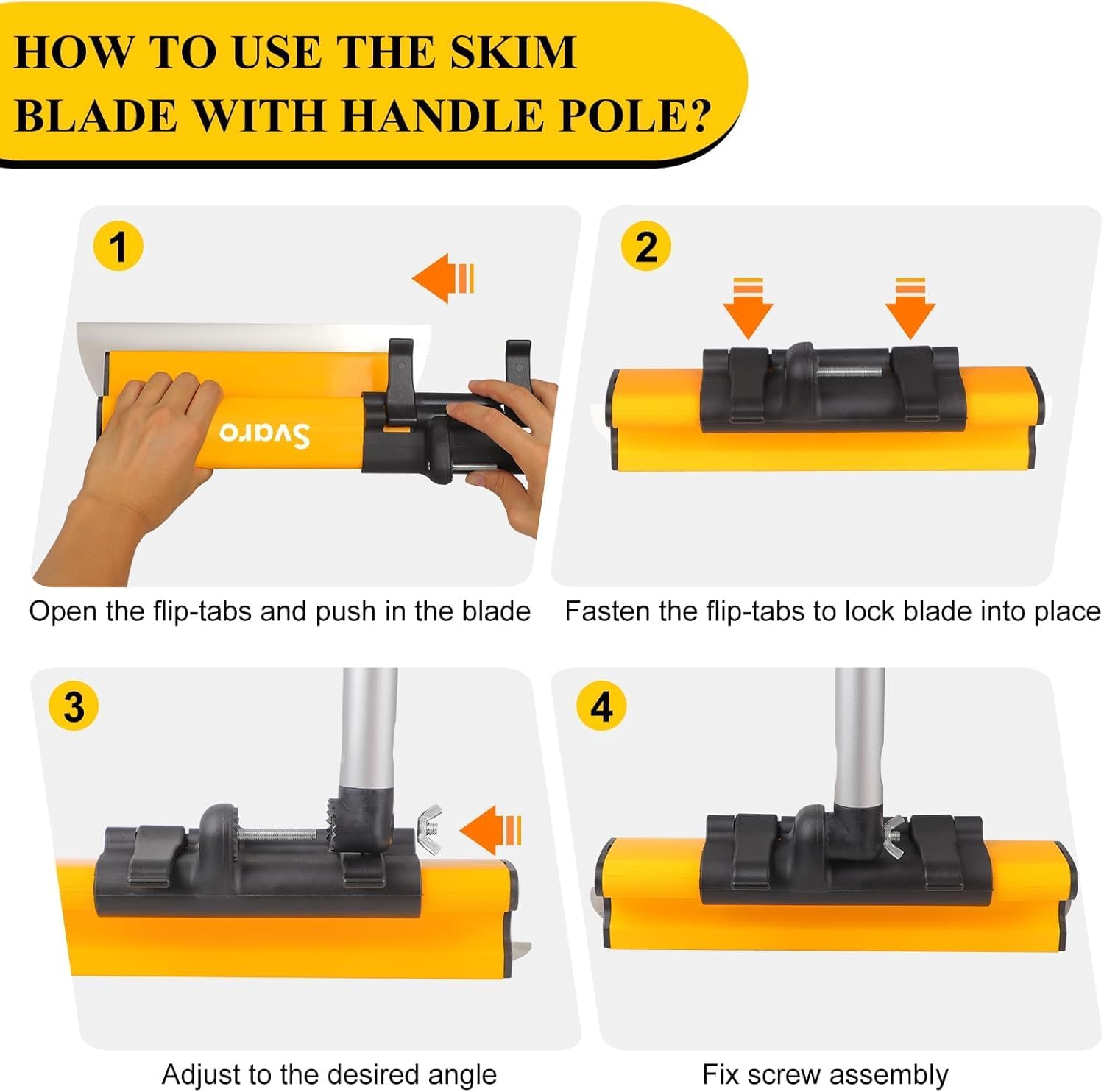 HOW TO USE THE SKIM BLADE WITH HANDLE POLE?

1

Svaro

Open the flip-tabs and push in the blade

2

Fasten the flip-tabs to lock blade into place

3

Adjust to the desired angle

4

Fix screw assembly