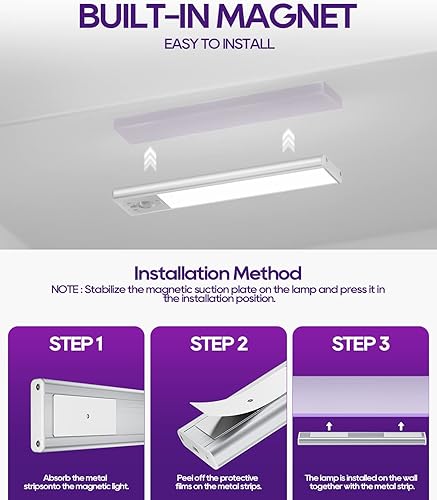 BUILT-IN MAGNET
EASY TO INSTALL

Installation Method
NOTE : Stabilize the magnetic suction plate on the lamp and press it in the installation position.

STEP 1
Absorb the metal stripsonto the magnetic light.

STEP 2
Peel off the protective films on the metal strips.

STEP 3
The lamp is installed on the wall together with the metal strip.