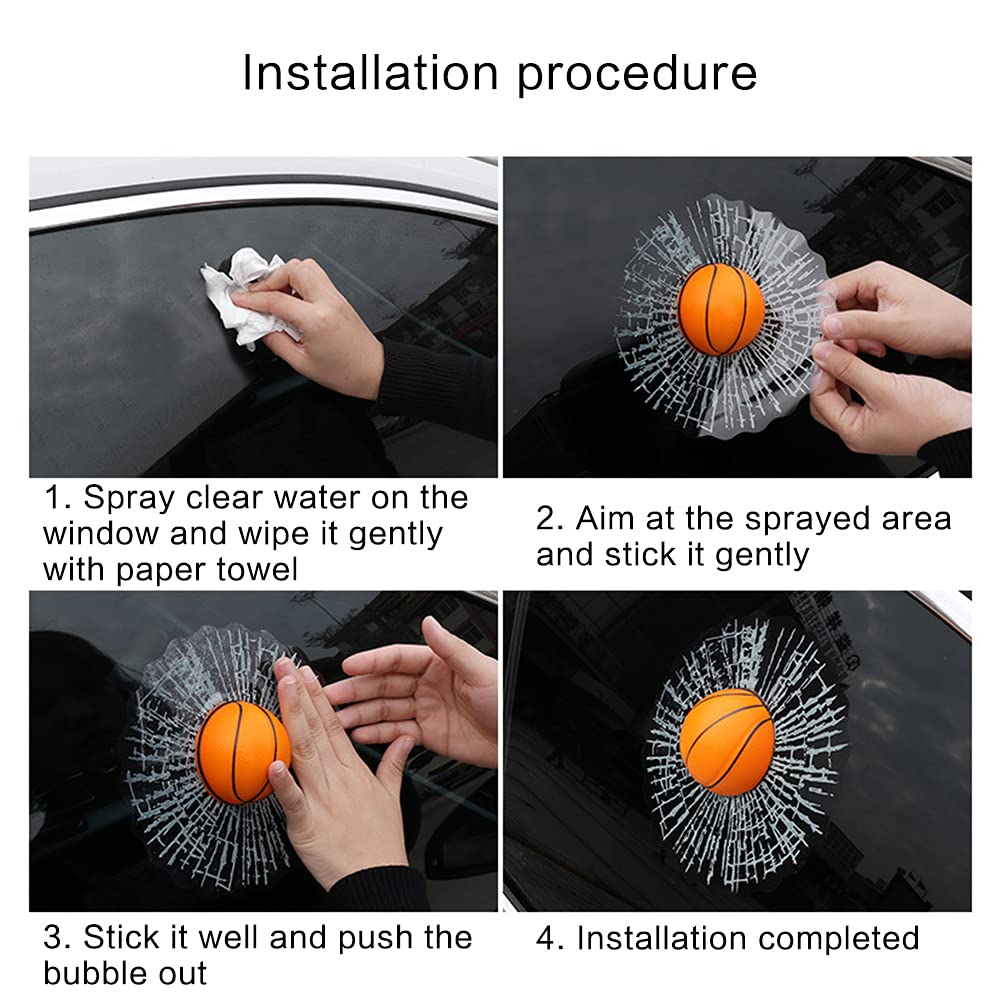 Installation procedure

1. Spray clear water on the window and wipe it gently with paper towel

2. Aim at the sprayed area and stick it gently

3. Stick it well and push the bubble out

4. Installation completed